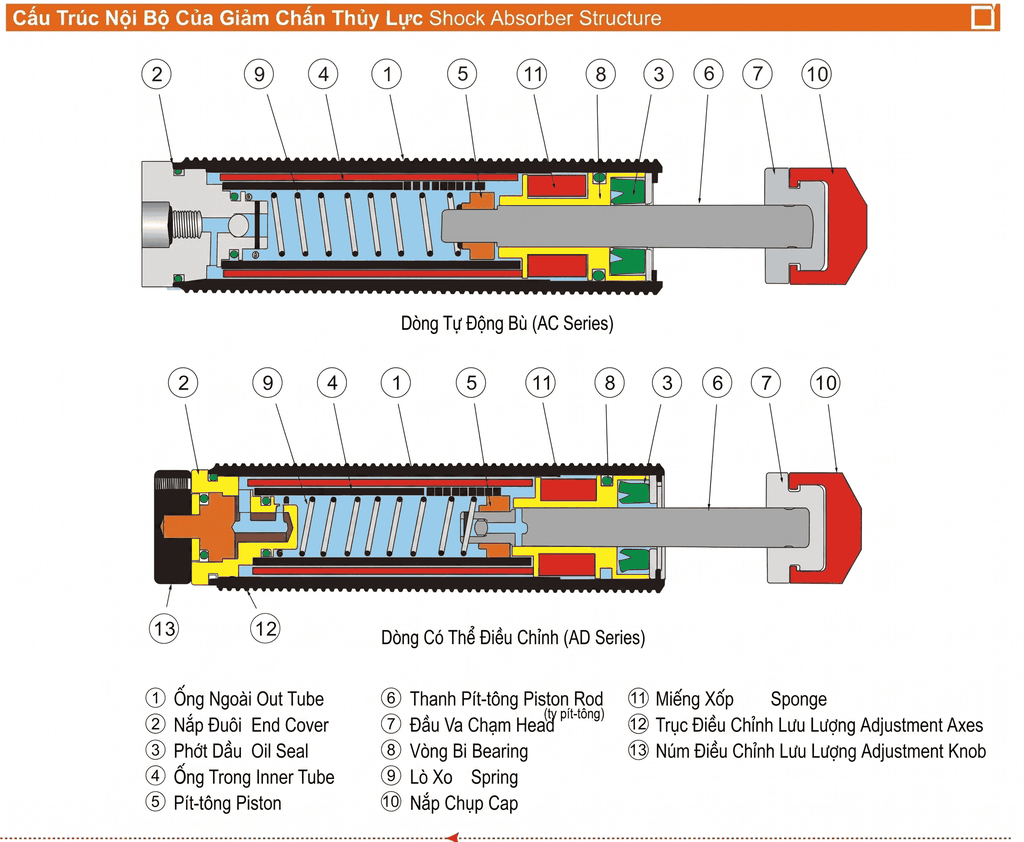 Cấu Trúc Nội Bộ Của Giảm Chấn Thủy Lực Shock Absorber Structure

2 9 4 1 5 11 8 3 6 7 10

Dòng Tự Động Bù (AC Series)

2 9 4 1 5 11 8 3 6 7 10

13 12

Dòng Có Thể Điều Chỉnh (AD Series)

1 Ống Ngoài Out Tube
2 Nắp Đuôi End Cover
3 Phớt Dầu Oil Seal
4 Ống Trong Inner Tube
5 Pít-tông Piston

6 Thanh Pít-tông Piston Rod (ty pít-tông)
7 Đầu Va Chạm Head
8 Vòng Bi Bearing
9 Lò Xo Spring
10 Nắp Chụp Cap

11 Miếng Xốp Sponge
12 Trục Điều Chỉnh Lưu Lượng Adjustment Axes
13 Núm Điều Chỉnh Lưu Lượng Adjustment Knob