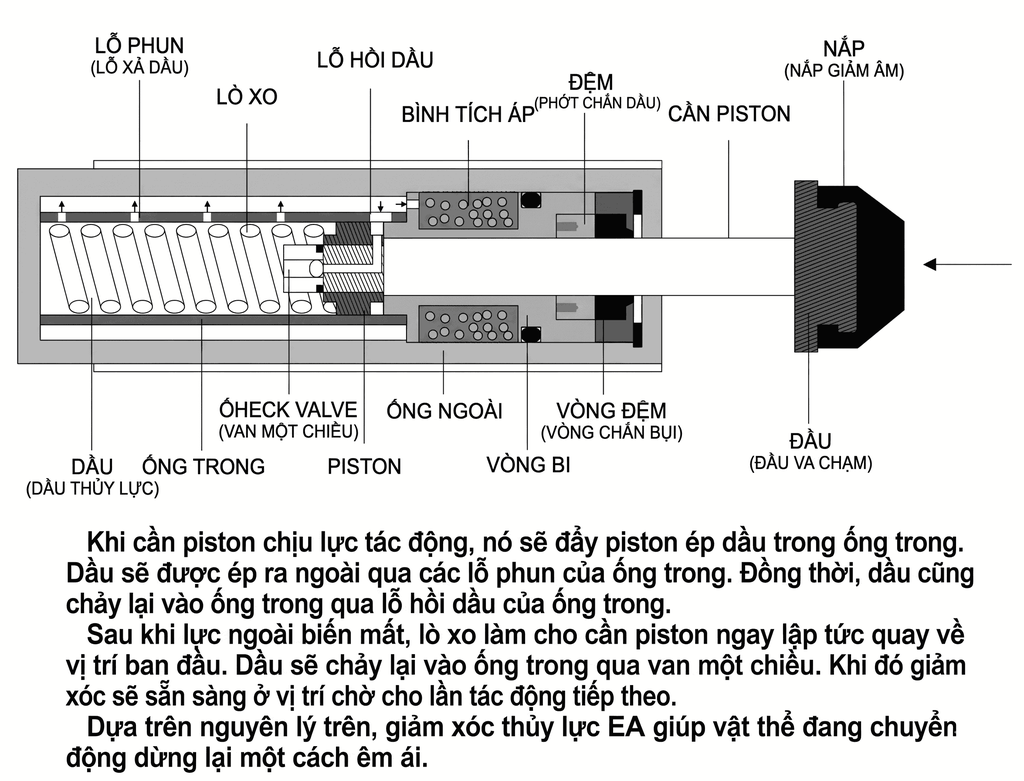 LỖ PHUN
(LỖ XẢ DẦU)
LÒ XO
LỖ HỒI DẦU
BÌNH TÍCH ÁP
ĐỆM
(PHỚT CHẮN DẦU)
CẦN PISTON
NẮP
(NẮP GIẢM ÂM)
ÓHECK VALVE
(VAN MỘT CHIỀU)
ỐNG NGOÀI
VÒNG ĐỆM
(VÒNG CHẮN BỤI)
ĐẦU
(ĐẦU VA CHẠM)
DẦU
(DẦU THỦY LỰC)
ỐNG TRONG
PISTON
VÒNG BI

Khi cần piston chịu lực tác động, nó sẽ đẩy piston ép dầu trong ống trong. Dầu sẽ được ép ra ngoài qua các lỗ phun của ống trong. Đồng thời, dầu cũng chảy lại vào ống trong qua lỗ hồi dầu của ống trong.

Sau khi lực ngoài biến mất, lò xo làm cho cần piston ngay lập tức quay về vị trí ban đầu. Dầu sẽ chảy lại vào ống trong qua van một chiều. Khi đó giảm xóc sẽ sẵn sàng ở vị trí chờ cho lần tác động tiếp theo.

Dựa trên nguyên lý trên, giảm xóc thủy lực EA giúp vật thể đang chuyển động dừng lại một cách êm ái.