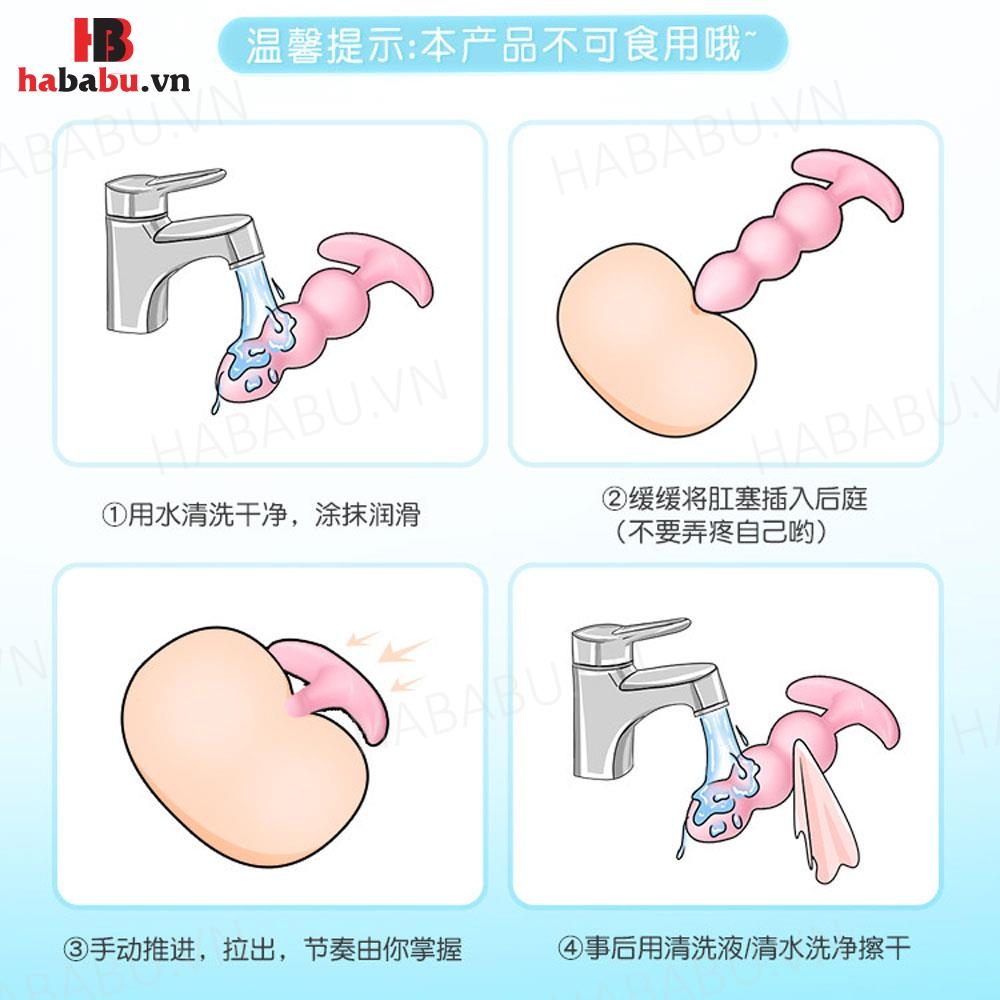 HB
hababu.vn

温馨提示:本产品不可食用哦~

HABABU.VN

①用水清洗干净，涂抹润滑

②缓缓将肛塞插入后庭
（不要弄疼自己哟）

③手动推进，拉出，节奏由你掌握

④事后用清洗液/清水洗净擦干