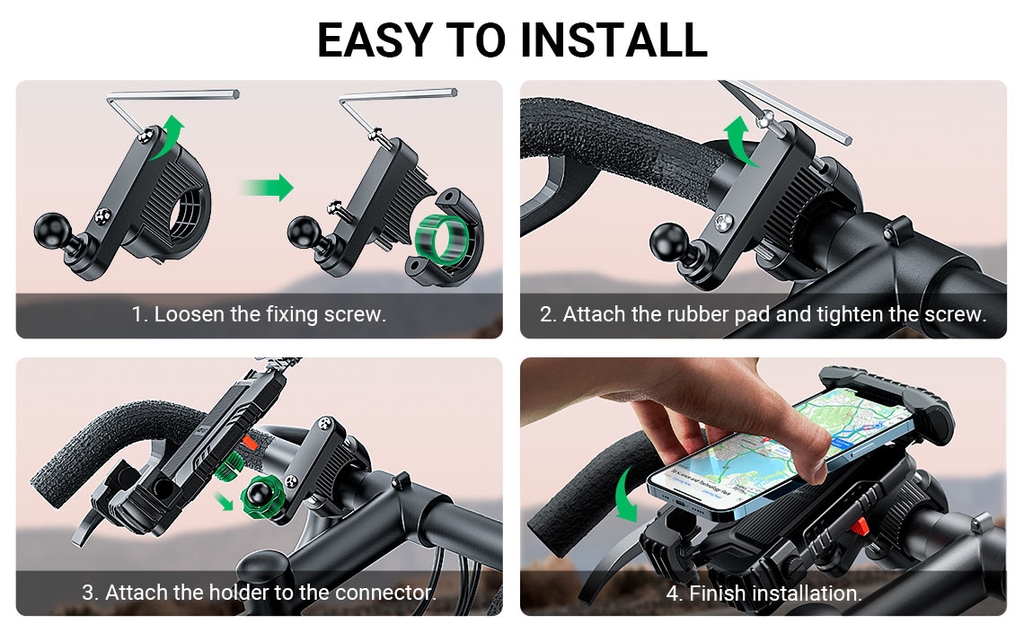 EASY TO INSTALL

1. Loosen the fixing screw.

2. Attach the rubber pad and tighten the screw.

3. Attach the holder to the connector.

4. Finish installation.