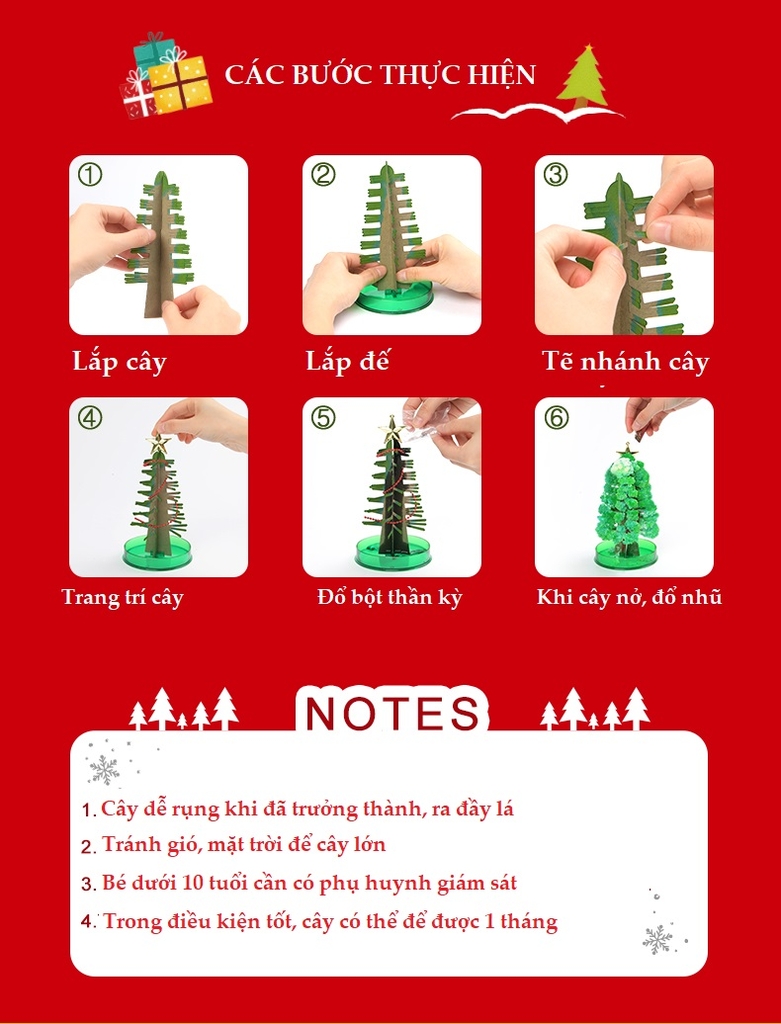 CÁC BƯỚC THỰC HIỆN

①
Lắp cây

②
Lắp đế

③
Tẽ nhánh cây

④
Trang trí cây

⑤
Đổ bột thần kỳ

⑥
Khi cây nở, đổ nhũ

NOTES

1. Cây dễ rụng khi đã trưởng thành, ra đầy lá
2. Tránh gió, mặt trời để cây lớn
3. Bé dưới 10 tuổi cần có phụ huynh giám sát
4. Trong điều kiện tốt, cây có thể để được 1 tháng