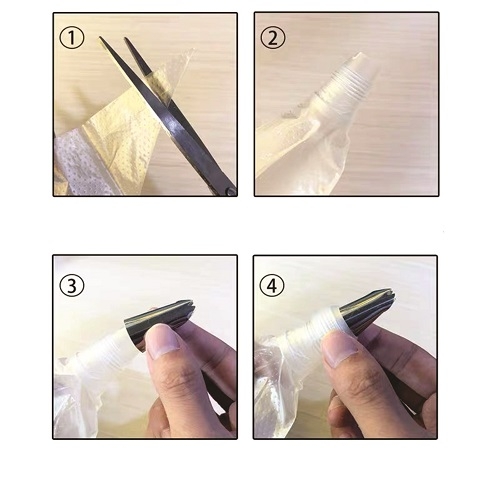 ①

②

③

④