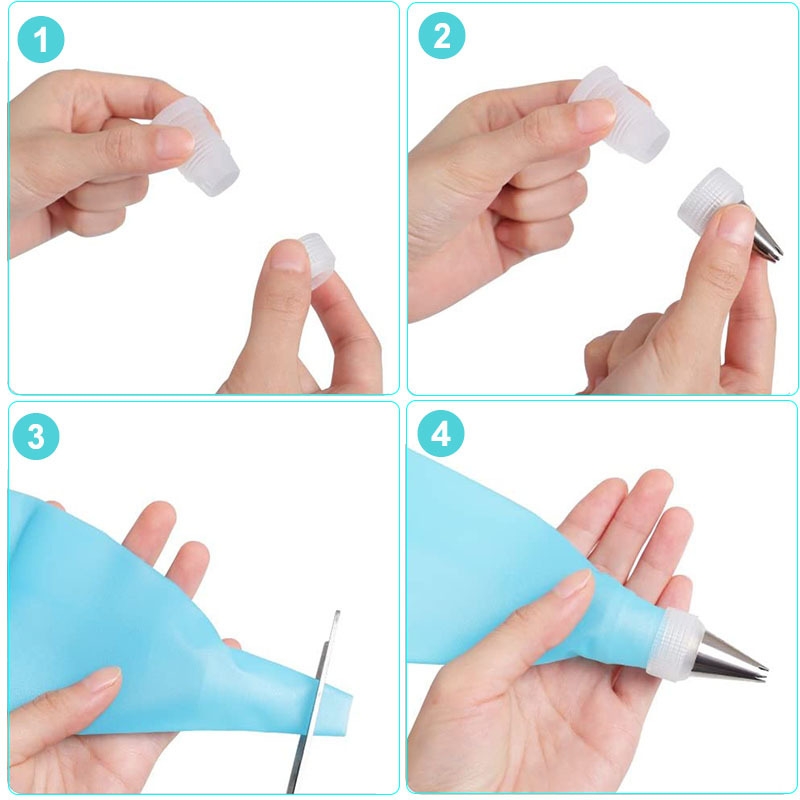 1

2

3

4