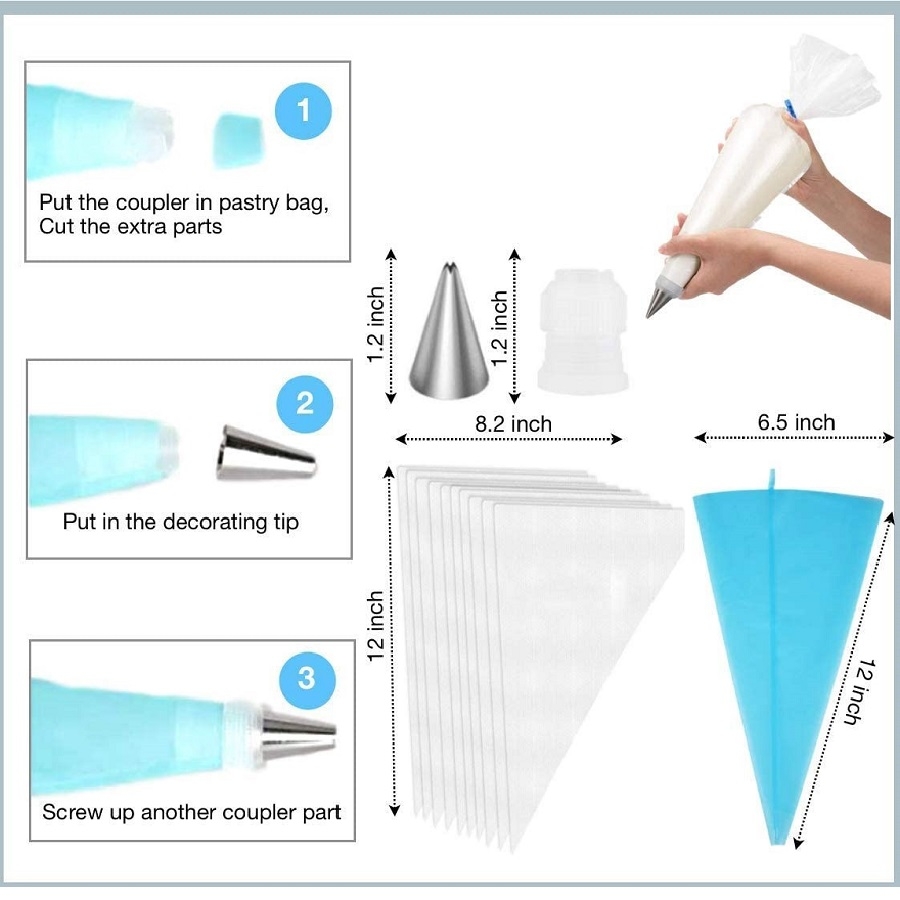 1
Put the coupler in pastry bag, Cut the extra parts

2
Put in the decorating tip

3
Screw up another coupler part

1.2 inch
1.2 inch
8.2 inch
6.5 inch
12 inch
12 inch