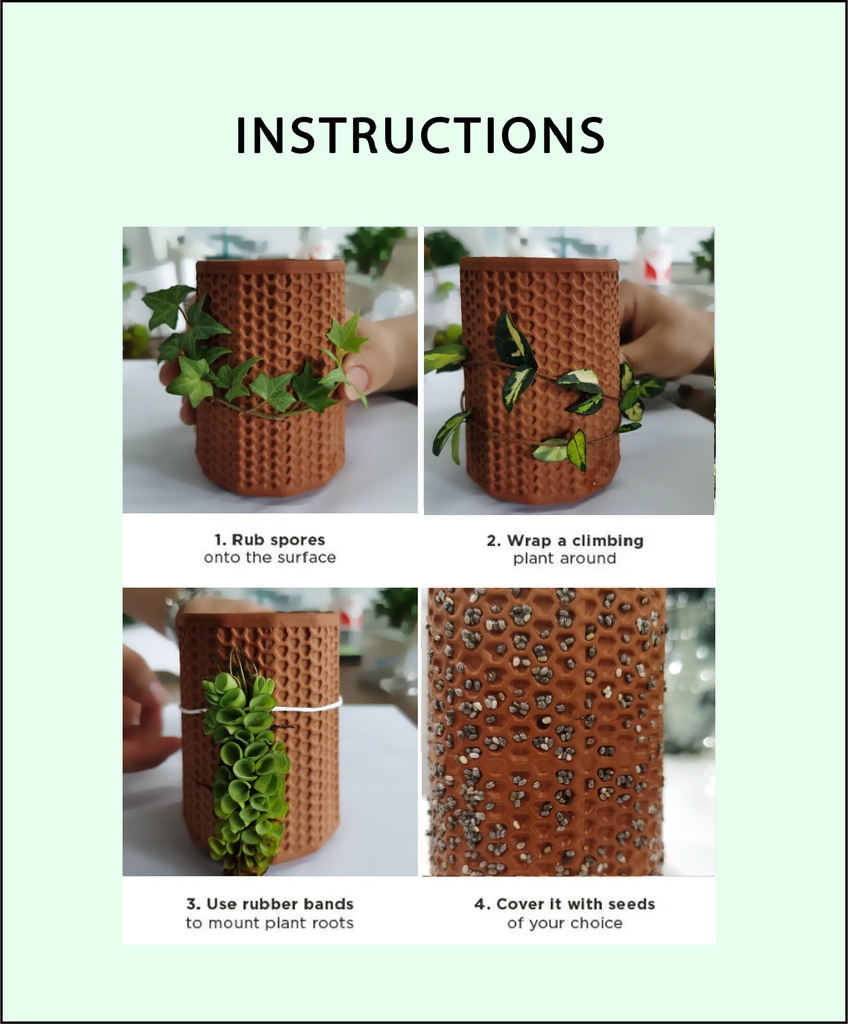 INSTRUCTIONS

1. Rub spores
onto the surface

2. Wrap a climbing
plant around

3. Use rubber bands
to mount plant roots

4. Cover it with seeds
of your choice