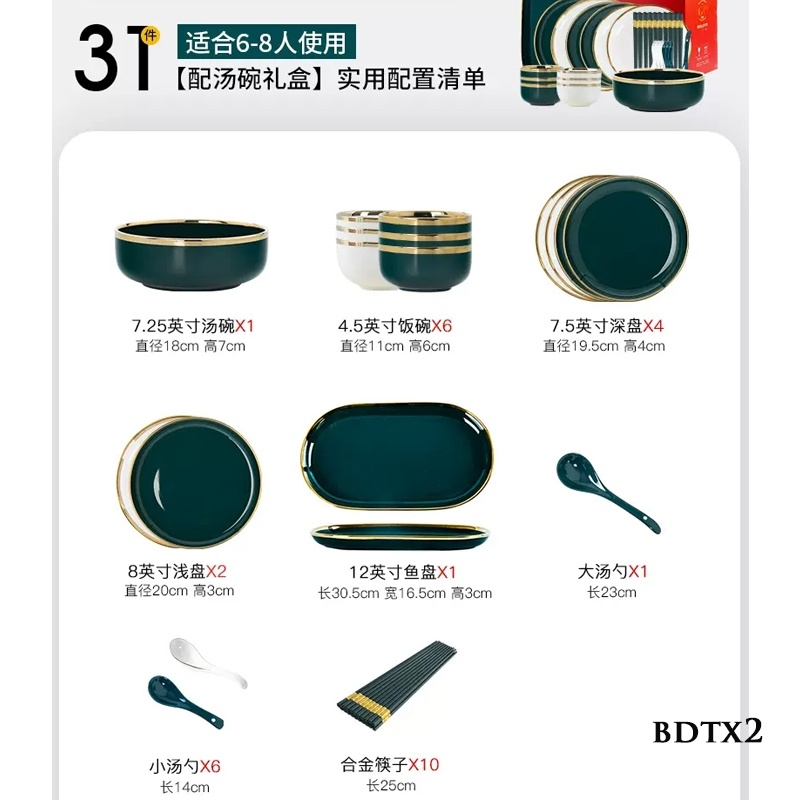 31件 适合6-8人使用
【配汤碗礼盒】实用配置清单

7.25英寸汤碗X1
直径18cm 高7cm

4.5英寸饭碗X6
直径11cm 高6cm

7.5英寸深盘X4
直径19.5cm 高4cm

8英寸浅盘X2
直径20cm 高3cm

12英寸鱼盘X1
长30.5cm 宽16.5cm 高3cm

大汤勺X1
长23cm

小汤勺X6
长14cm

合金筷子X10
长25cm

BDTX2