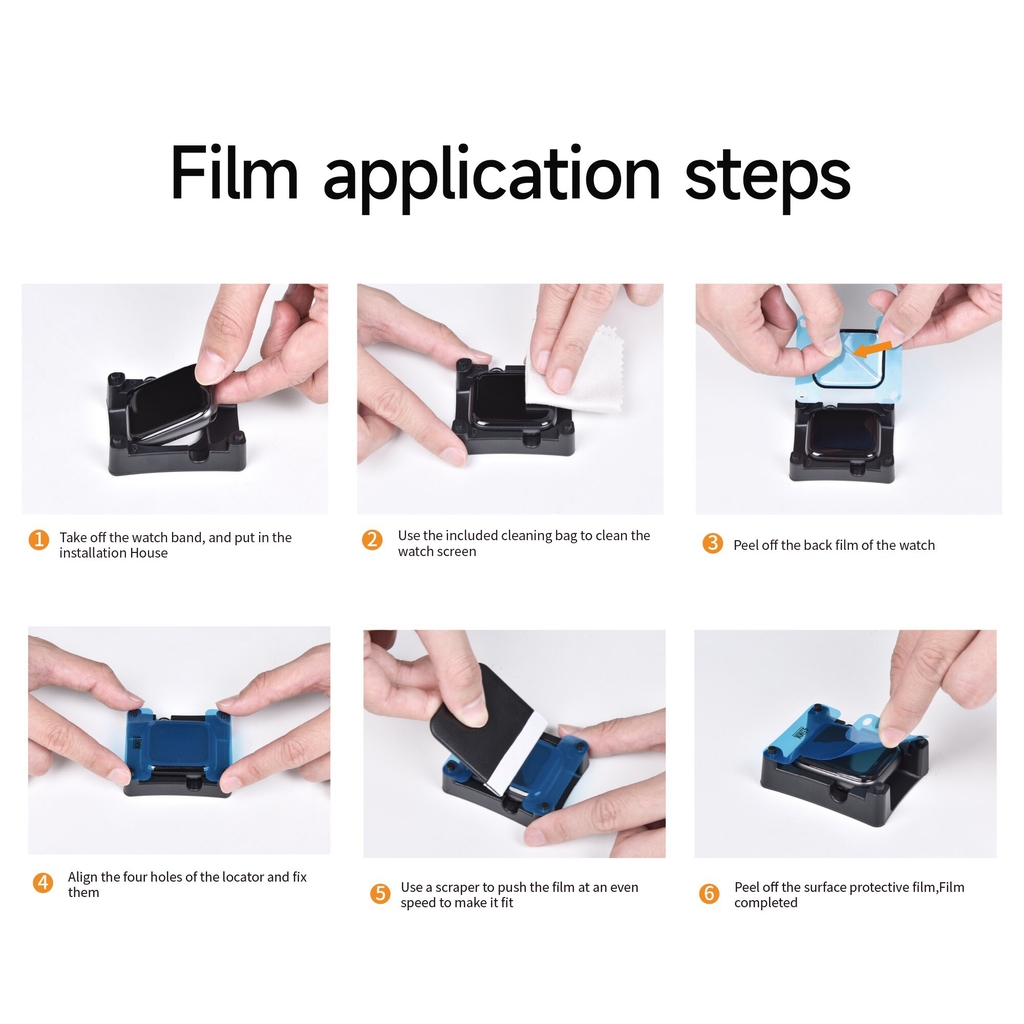 Film application steps

1 Take off the watch band, and put in the installation House

2 Use the included cleaning bag to clean the watch screen

3 Peel off the back film of the watch

4 Align the four holes of the locator and fix them

5 Use a scraper to push the film at an even speed to make it fit

6 Peel off the surface protective film,Film completed