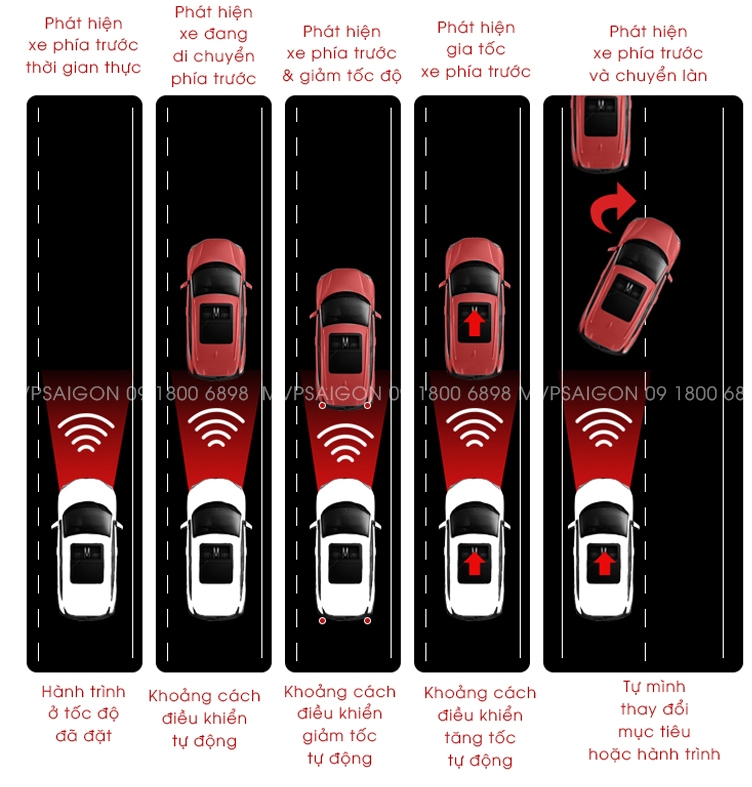 Phát hiện xe phía trước thời gian thực

Phát hiện xe đang di chuyển phía trước

Phát hiện xe phía trước & giảm tốc độ

Phát hiện gia tốc xe phía trước

Phát hiện xe phía trước và chuyển làn

VPSAIGON 09 1800 6898 MVPSAIGON 09 1800 6898 MVPSAIGON 09 1800 68

Hành trình ở tốc độ đã đặt

Khoảng cách điều khiển tự động

Khoảng cách điều khiển giảm tốc tự động

Khoảng cách điều khiển tăng tốc tự động

Tự mình thay đổi mục tiêu hoặc hành trình