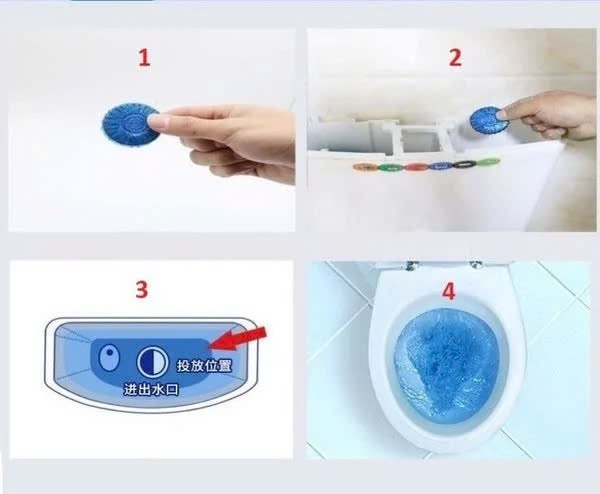 1

2

3

投放位置

进出水口

4