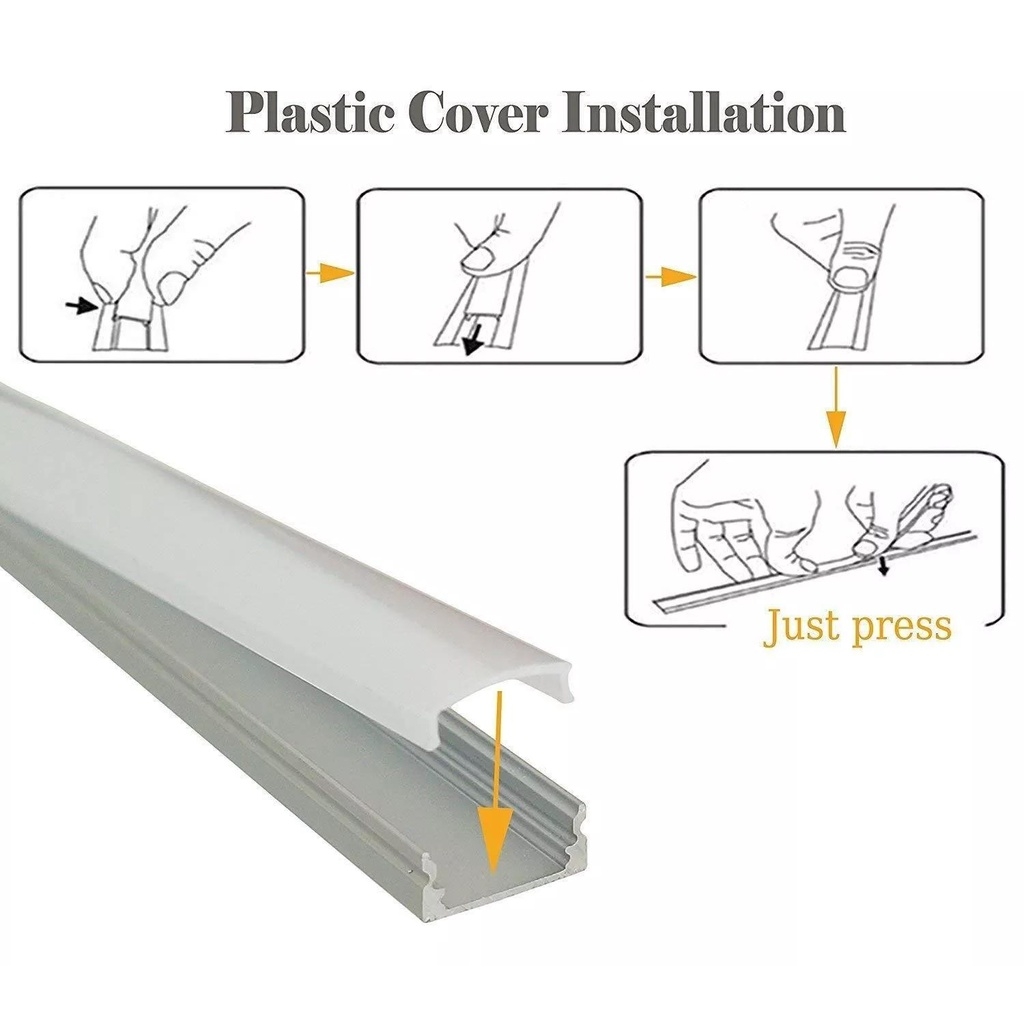 Plastic Cover Installation

Just press