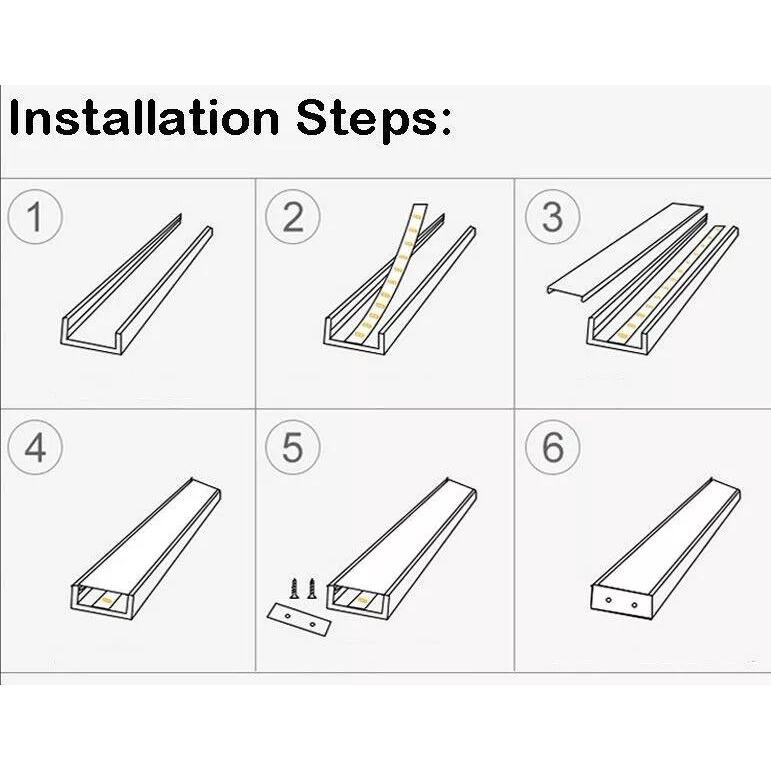 Installation Steps:

1

2

3

4

5

6