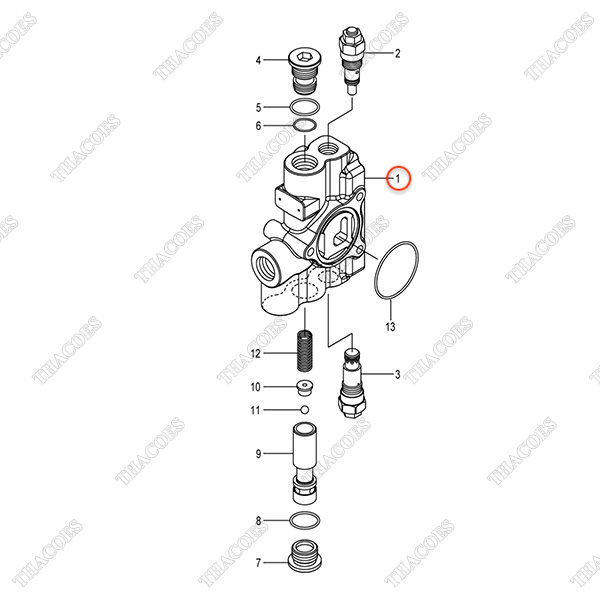 THACOES
4
2
5
6
1
13
12
3
10
11
9
8
7