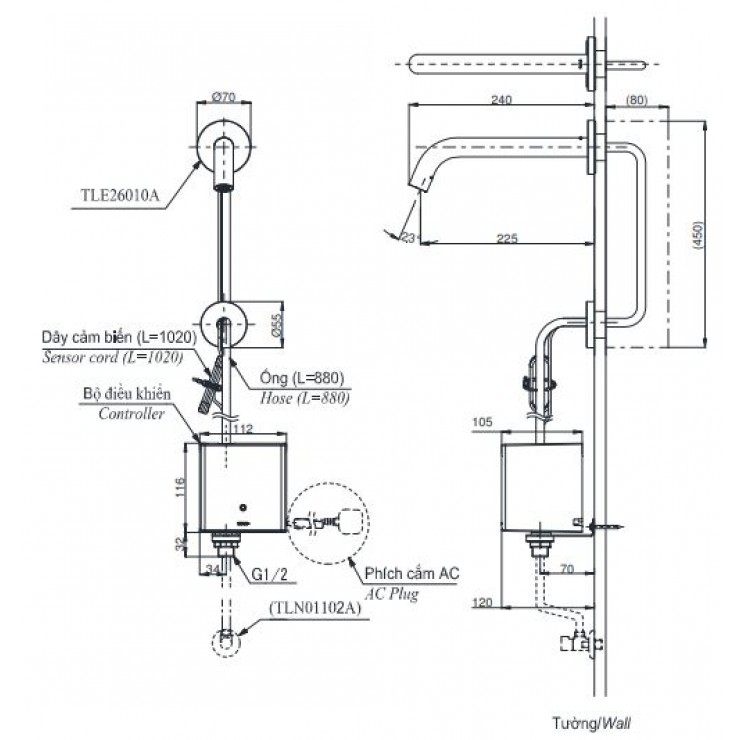 Ø70

TLE26010A

Ø55

Dây cảm biến (L=1020)
Sensor cord (L=1020)

Ống (L=880)
Hose (L=880)

Bộ điều khiển
Controller

112

116

32

34

G1/2

Phích cắm AC
AC Plug

(TLN01102A)

240

(80)

23°

225

(450)

105

70

120

Tường/Wall