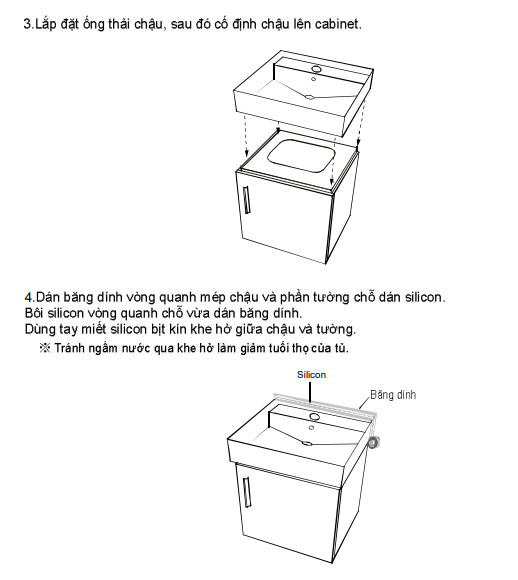 3.Lắp đặt ống thải chậu, sau đó cố định chậu lên cabinet.

4.Dán băng dính vòng quanh mép chậu và phần tường chỗ dán silicon.
Bôi silicon vòng quanh chỗ vừa dán băng dính.
Dùng tay miết silicon bịt kín khe hở giữa chậu và tường.

※ Tránh ngấm nước qua khe hở làm giảm tuổi thọ của tủ.

Silicon

Băng dính