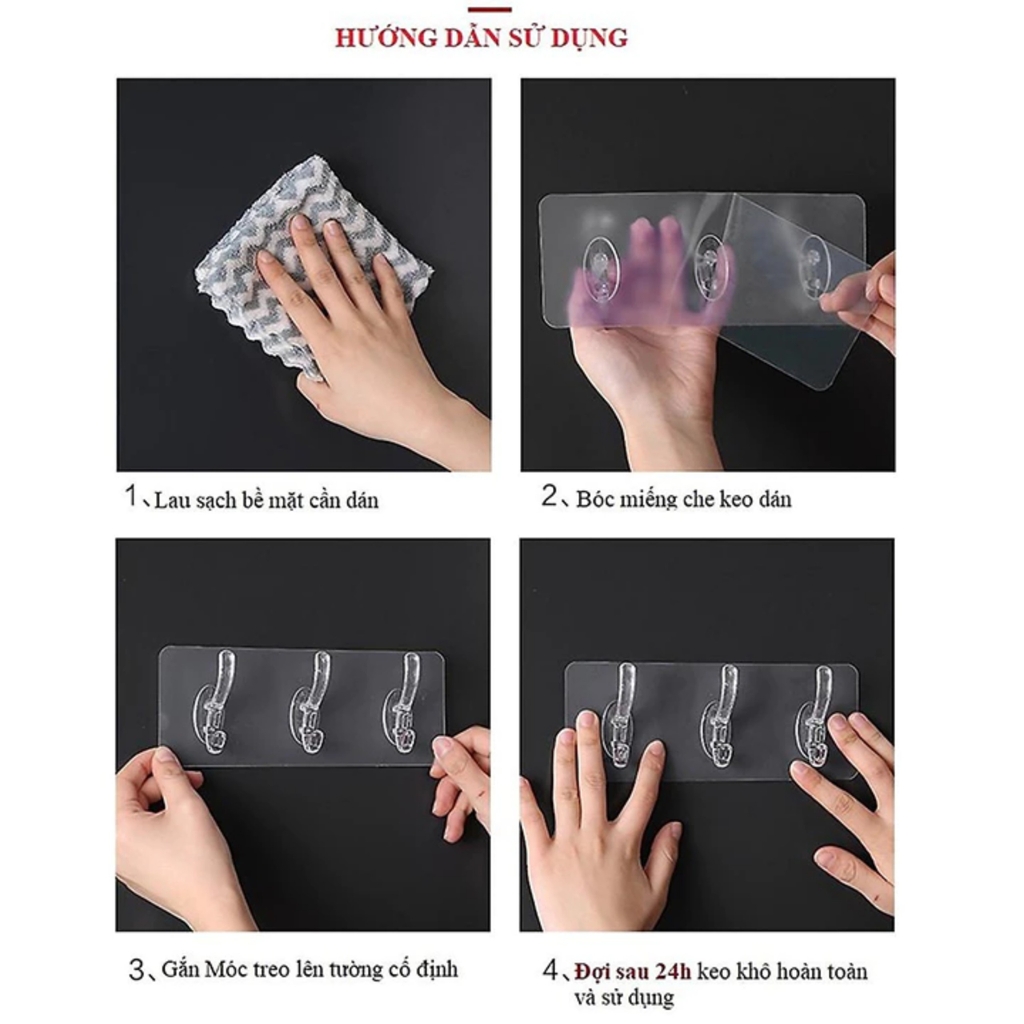 HƯỚNG DẪN SỬ DỤNG

1、Lau sạch bề mặt cần dán

2、Bóc miếng che keo dán

3、Gắn Móc treo lên tường cố định

4、Đợi sau 24h keo khô hoàn toàn và sử dụng