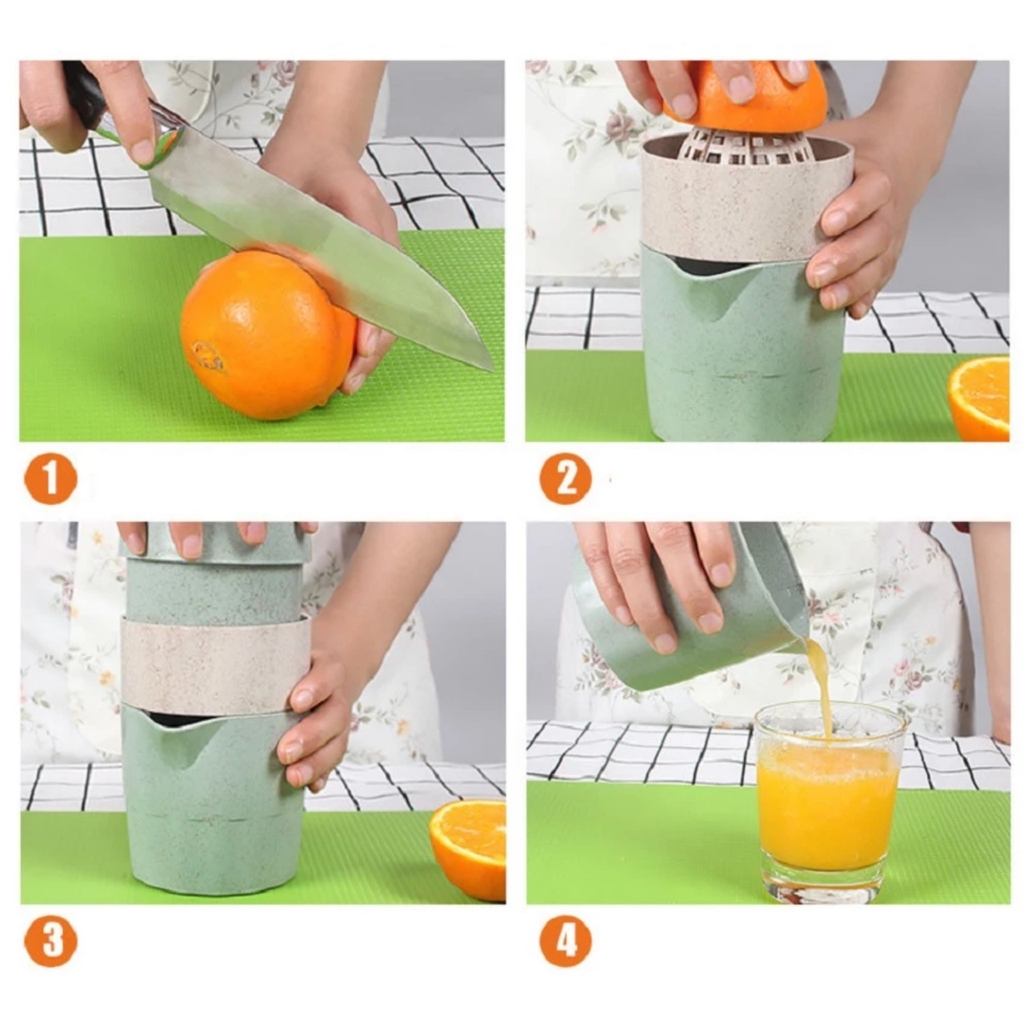 1

2

3

4