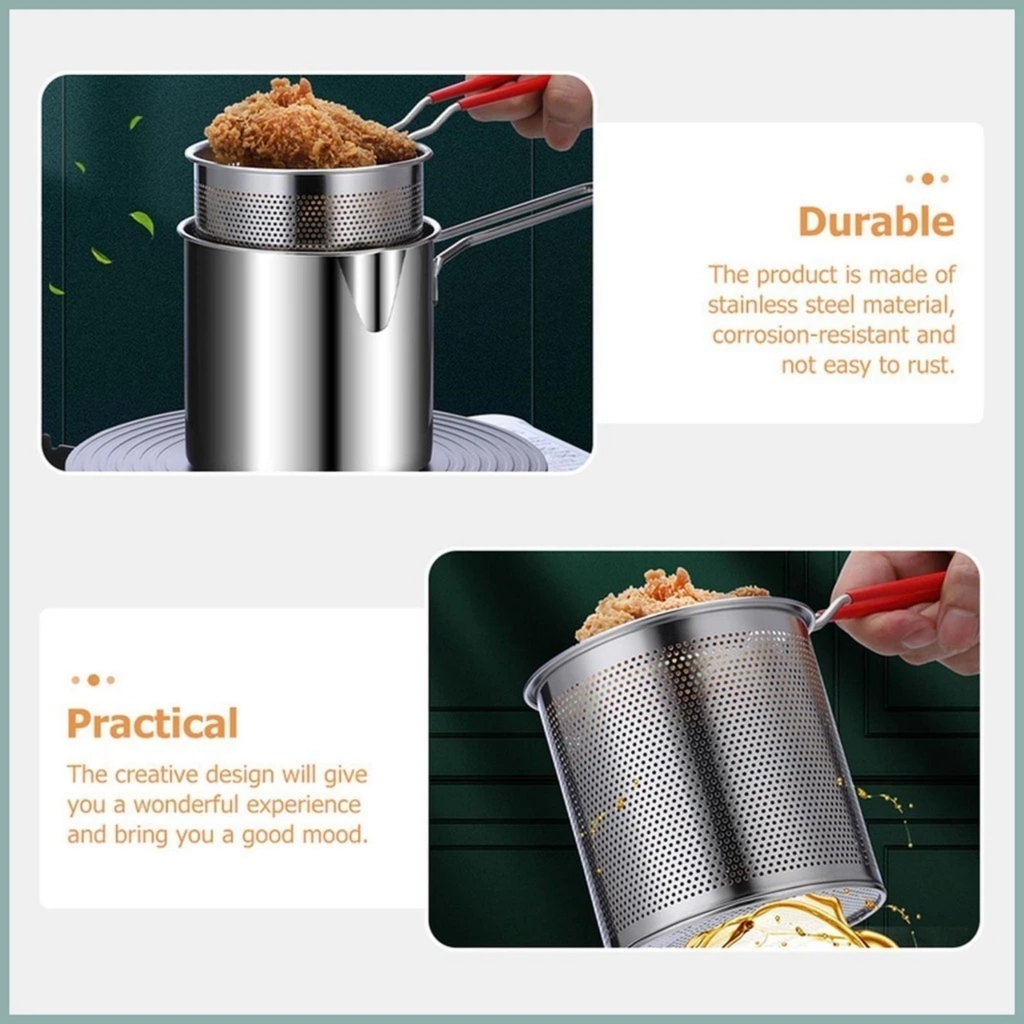 Durable

The product is made of stainless steel material, corrosion-resistant and not easy to rust.

Practical

The creative design will give you a wonderful experience and bring you a good mood.