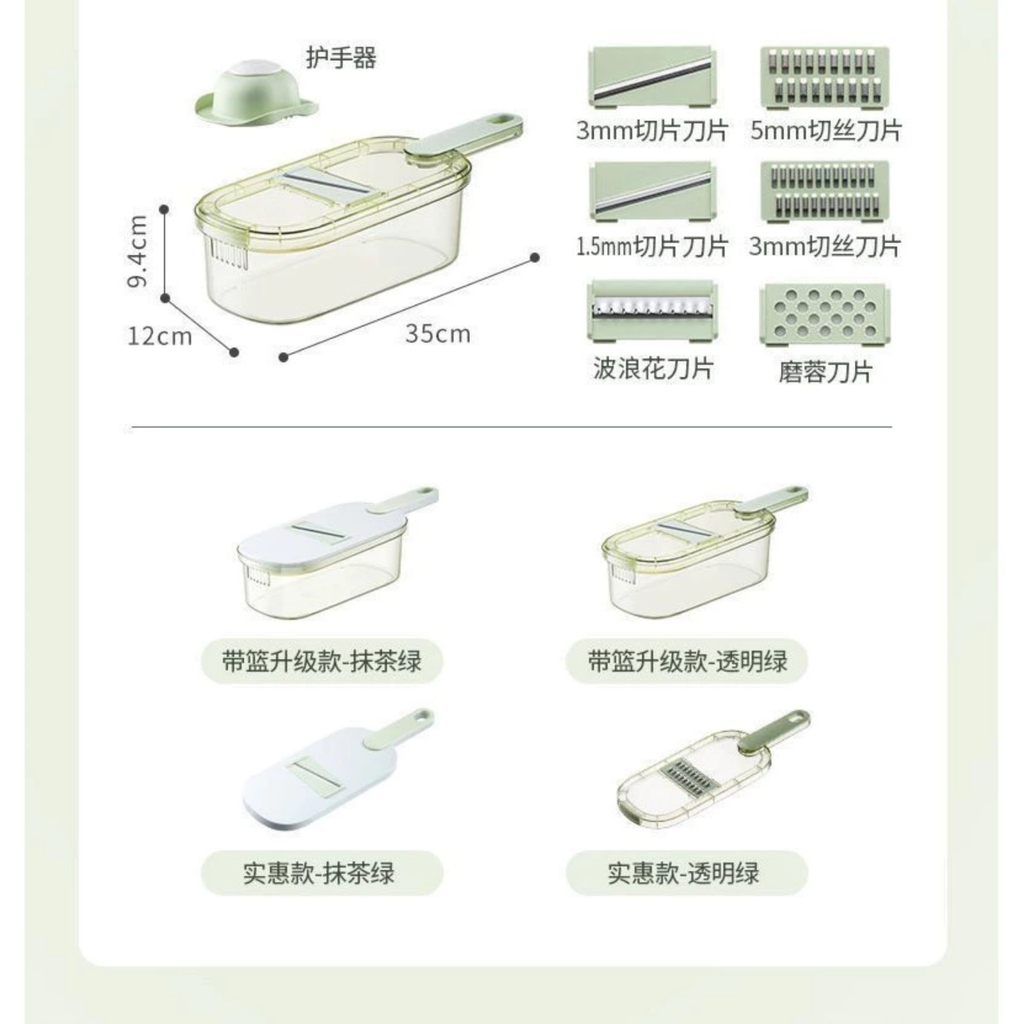 护手器

9.4cm

12cm

35cm

3mm切片刀片

5mm切丝刀片

1.5mm切片刀片

3mm切丝刀片

波浪花刀片

磨蓉刀片

带篮升级款-抹茶绿

带篮升级款-透明绿

实惠款-抹茶绿

实惠款-透明绿