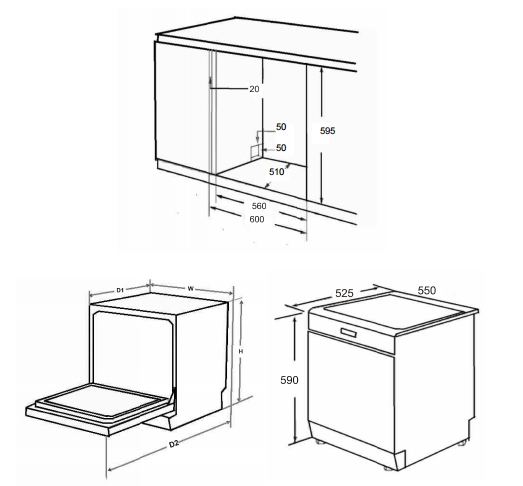 20
50
50
595
510
560
600

D1
W
H
D2

525
550
590