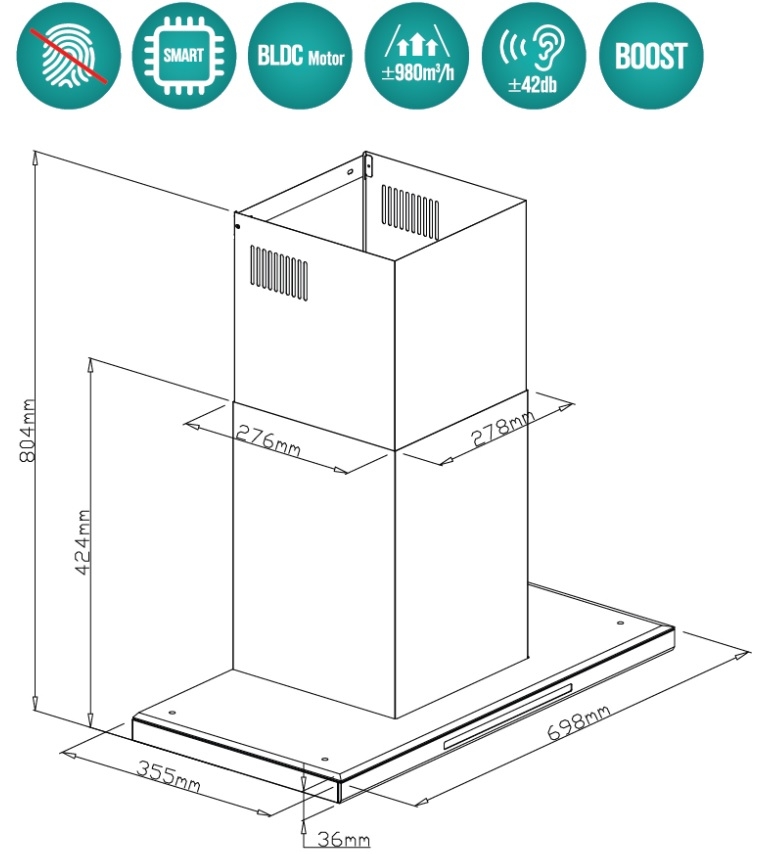 SMART

BLDC Motor

±980m³/h

±42db

BOOST

804mm

424mm

276mm

278mm

698mm

355mm

36mm