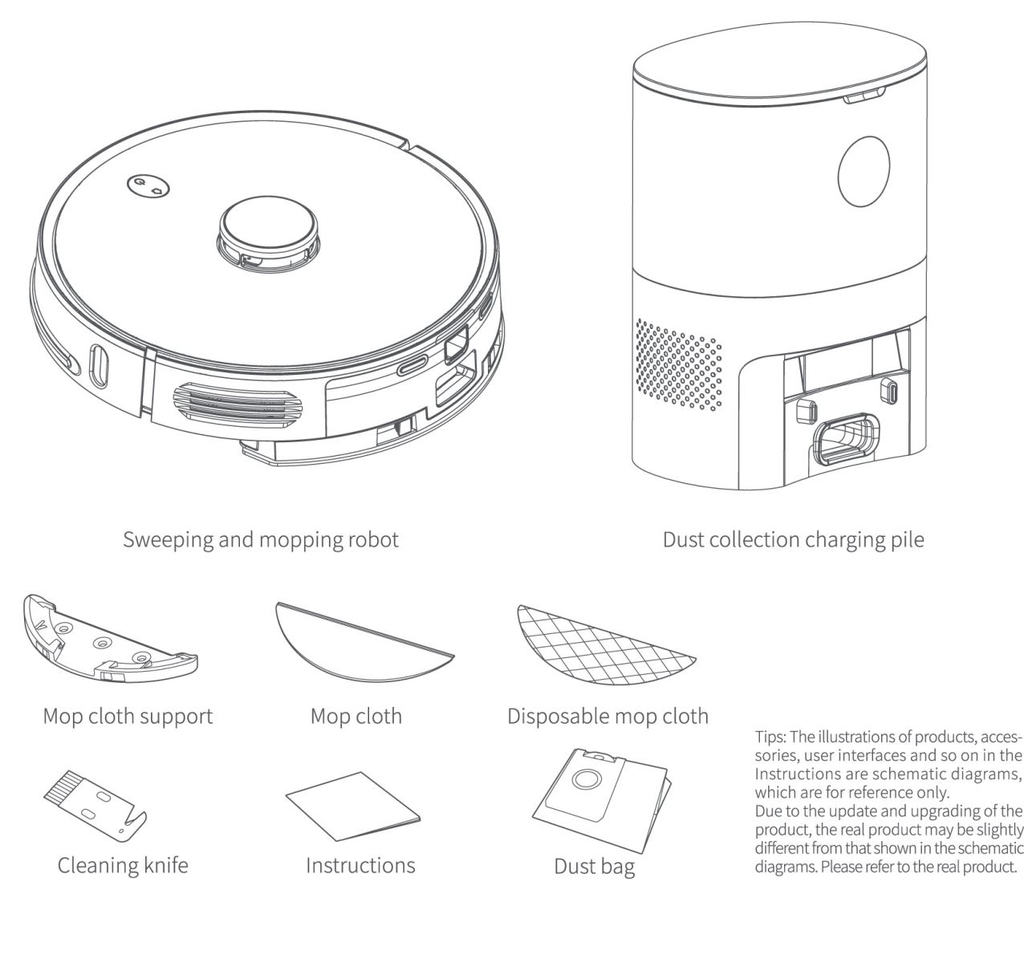 Sweeping and mopping robot

Dust collection charging pile

Mop cloth support

Mop cloth

Disposable mop cloth

Cleaning knife

Instructions

Dust bag

Tips: The illustrations of products, accessories, user interfaces and so on in the Instructions are schematic diagrams, which are for reference only.
Due to the update and upgrading of the product, the real product may be slightly different from that shown in the schematic diagrams. Please refer to the real product.