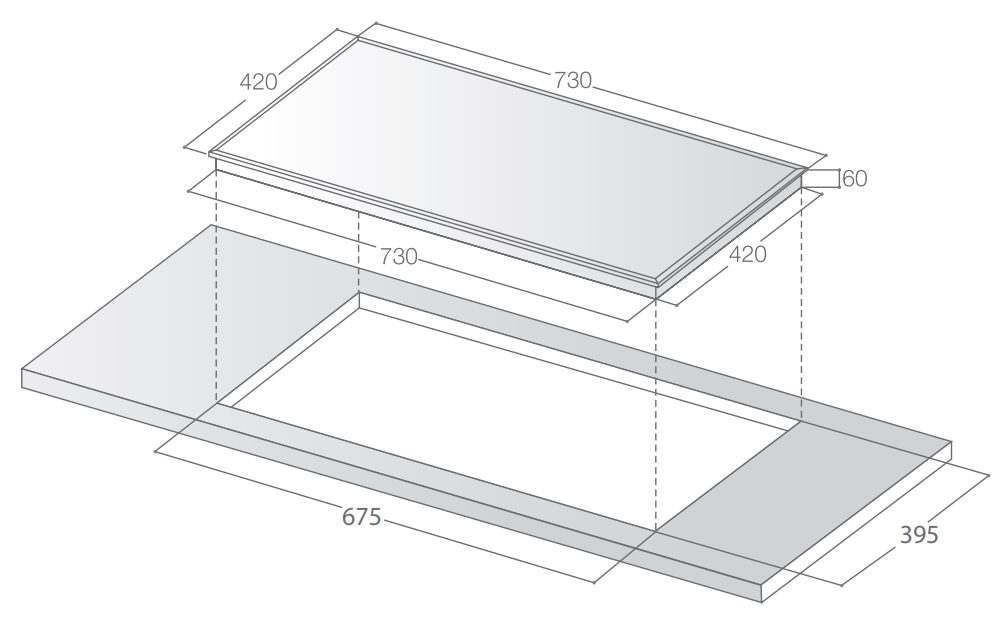 420
730
60
730
420
675
395