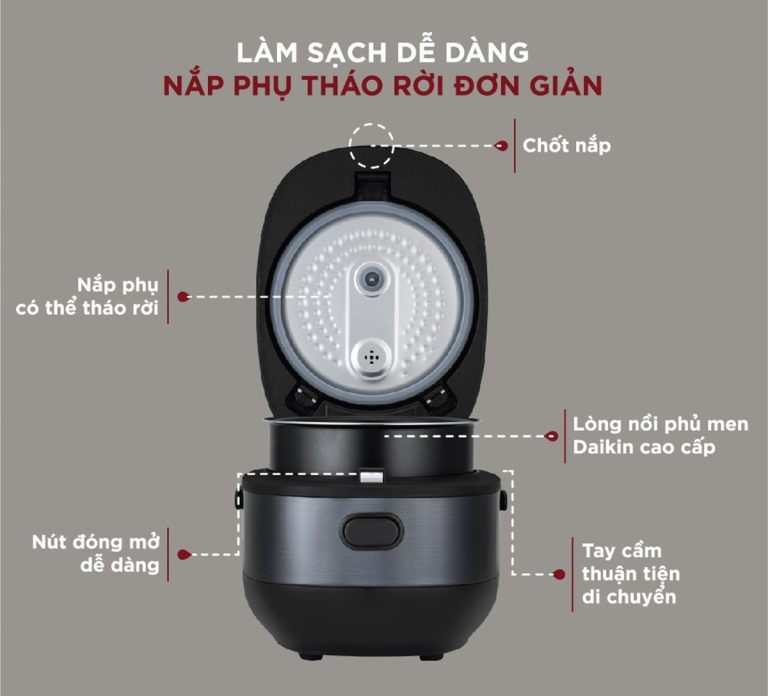 LÀM SẠCH DỄ DÀNG
NẮP PHỤ THÁO RỜI ĐƠN GIẢN

Chốt nắp

Nắp phụ có thể tháo rời

Lòng nồi phủ men Daikin cao cấp

Nút đóng mở dễ dàng

Tay cầm thuận tiện di chuyển