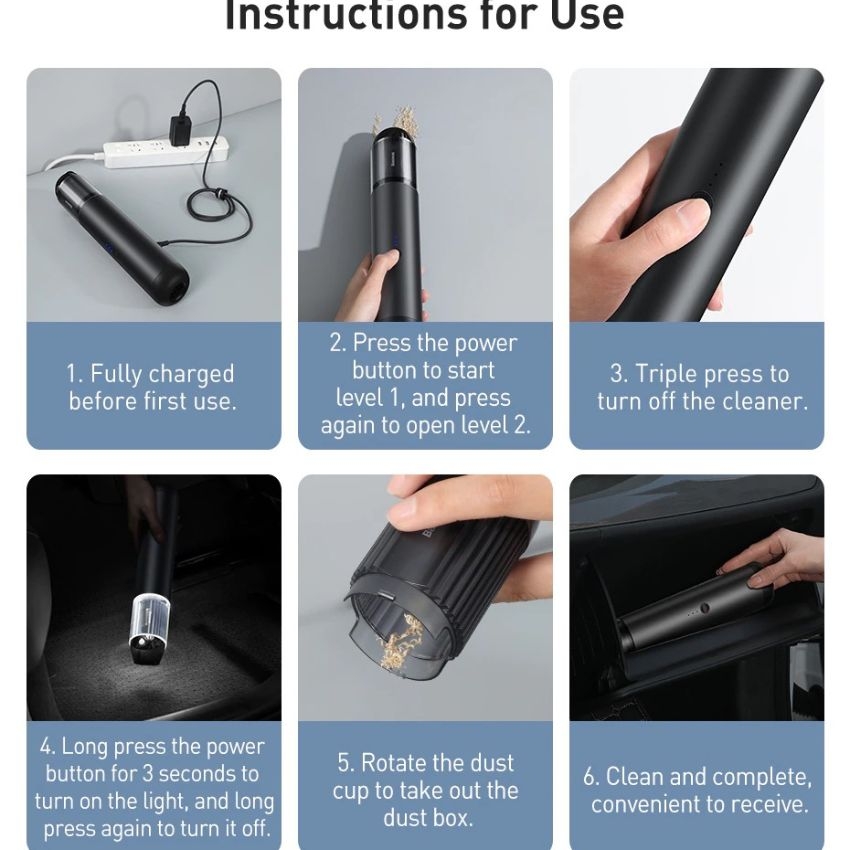 Instructions for Use

1. Fully charged before first use.

2. Press the power button to start level 1, and press again to open level 2.

3. Triple press to turn off the cleaner.

4. Long press the power button for 3 seconds to turn on the light, and long press again to turn it off.

5. Rotate the dust cup to take out the dust box.

6. Clean and complete, convenient to receive.