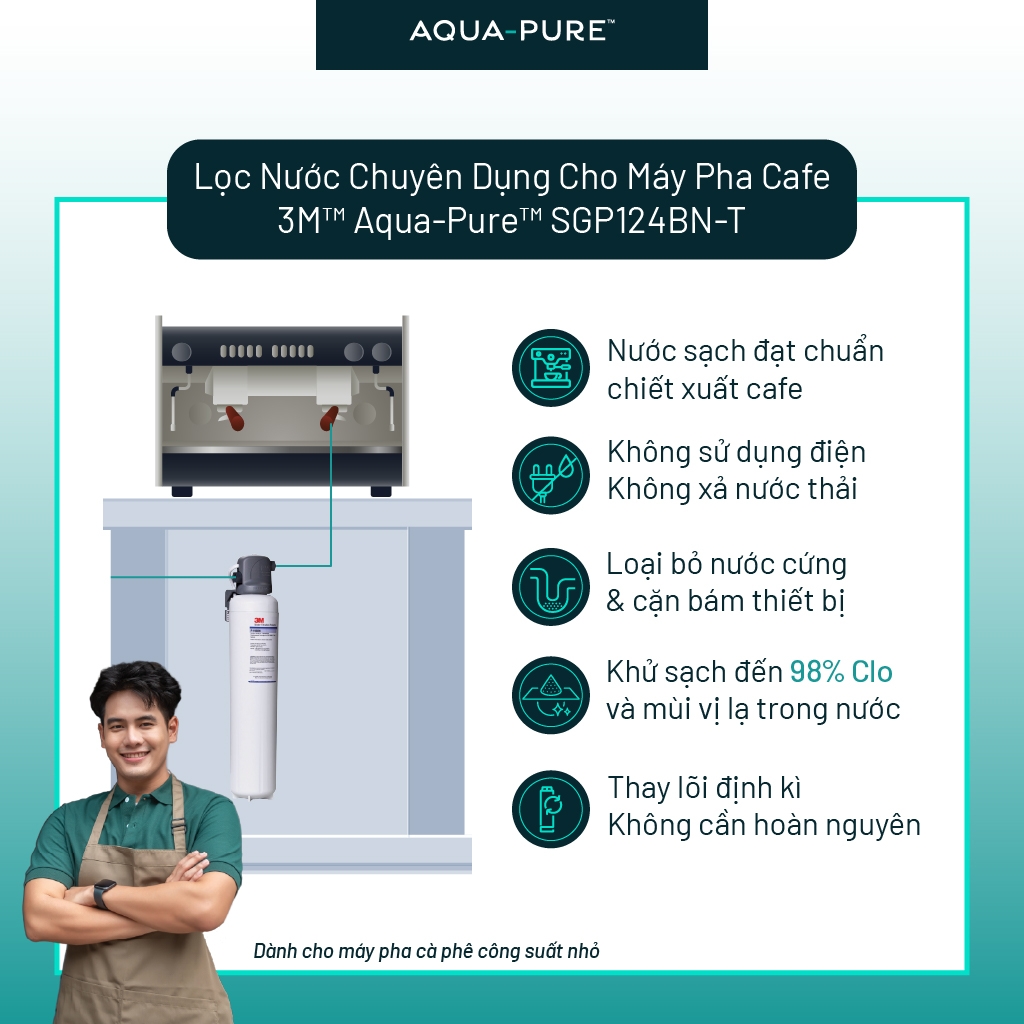 AQUA-PURE™

Lọc Nước Chuyên Dụng Cho Máy Pha Cafe 3M™ Aqua-Pure™ SGP124BN-T

3M

Nước sạch đạt chuẩn chiết xuất cafe

Không sử dụng điện Không xả nước thải

Loại bỏ nước cứng & cặn bám thiết bị

Khử sạch đến 98% Clo và mùi vị lạ trong nước

Thay lõi định kì Không cần hoàn nguyên

Dành cho máy pha cà phê công suất nhỏ