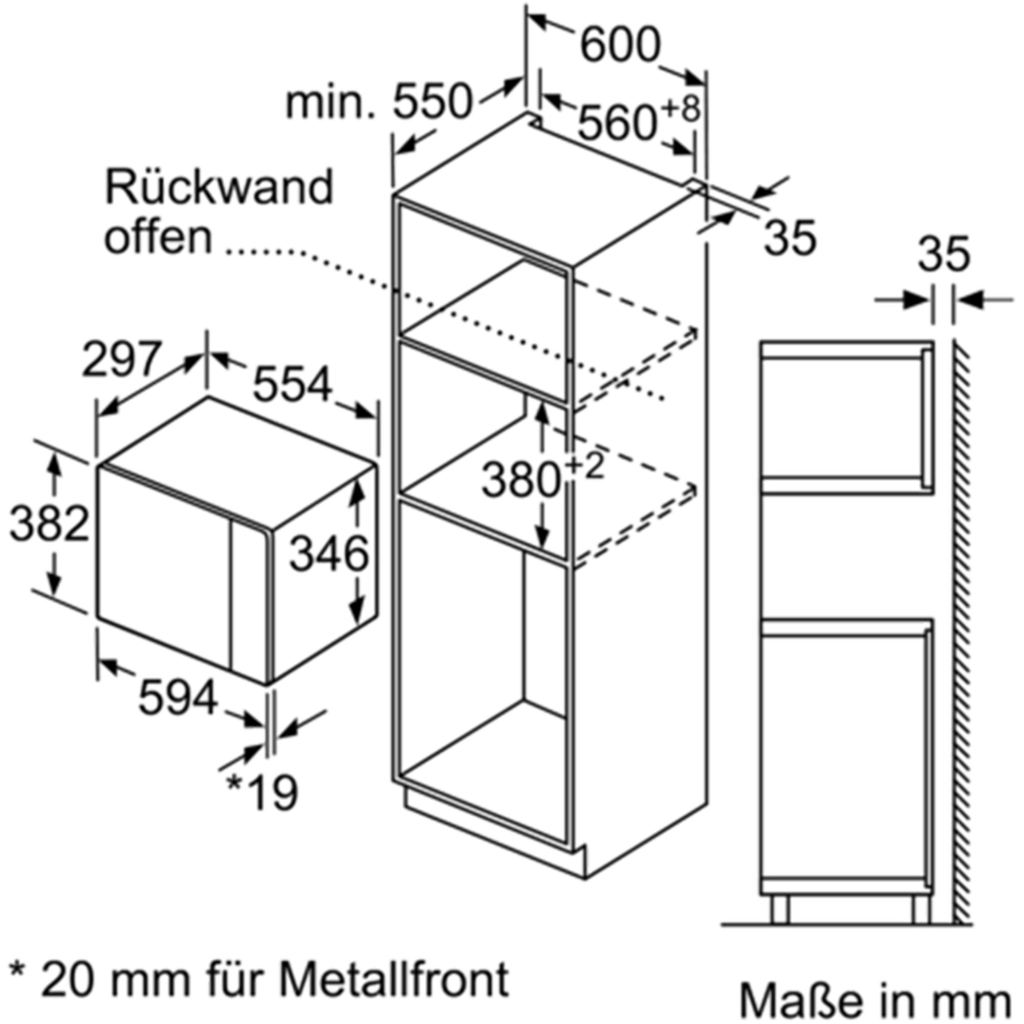 600
min. 550
$560^{+8}$
Rückwand offen
35
35
297
554
382
346
$380^{+2}$
594
*19
* 20 mm für Metallfront
Maße in mm