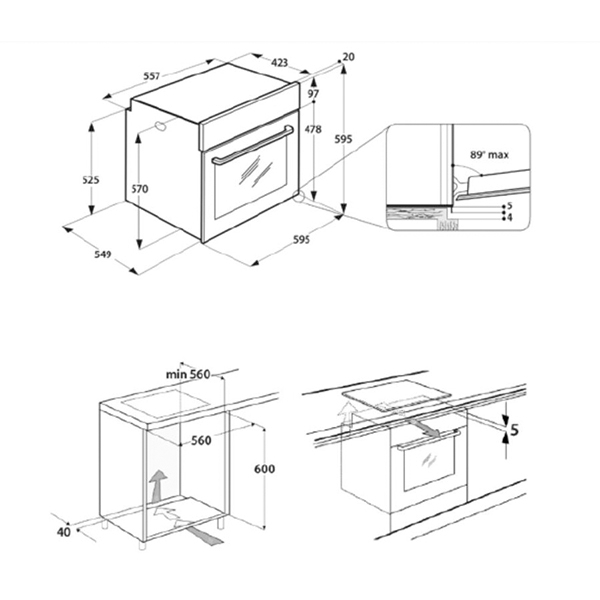 557
423
20
97
478
595
525
570
549
595
89° max
5
4

min 560
560
600
40
5