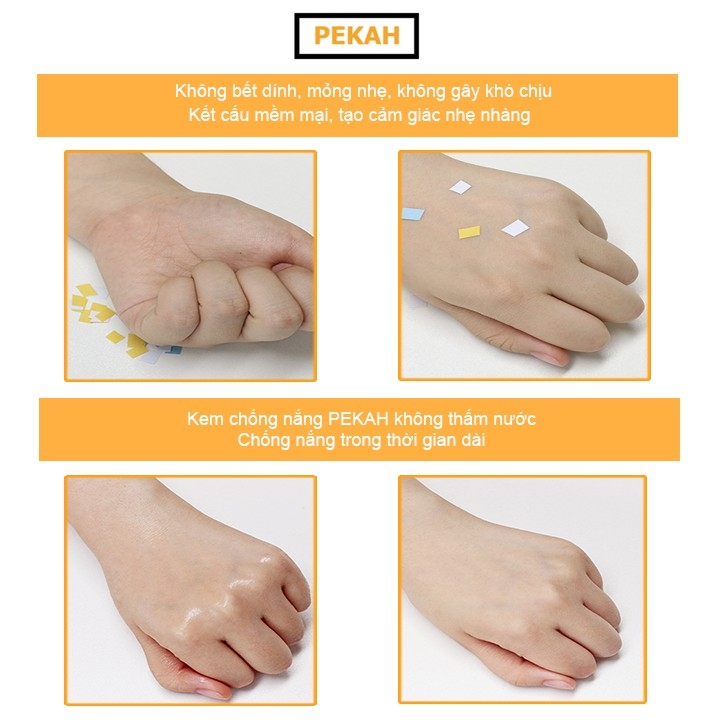 PEKAH

Không bết dính, mỏng nhẹ, không gây khó chịu
Kết cấu mềm mại, tạo cảm giác nhẹ nhàng

Kem chống nắng PEKAH không thấm nước
Chống nắng trong thời gian dài