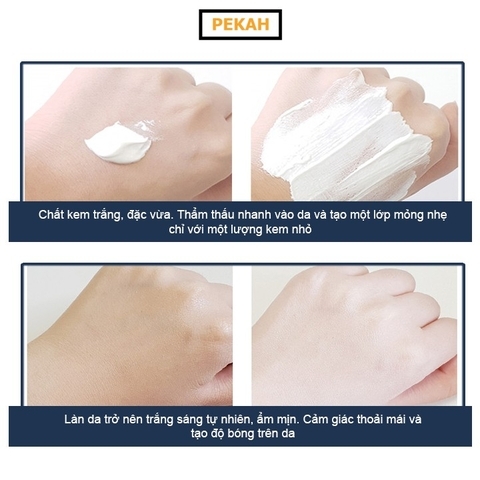 PEKAH

Chất kem trắng, đặc vừa. Thẩm thấu nhanh vào da và tạo một lớp mỏng nhẹ chỉ với một lượng kem nhỏ

Làn da trở nên trắng sáng tự nhiên, ẩm mịn. Cảm giác thoải mái và tạo độ bóng trên da