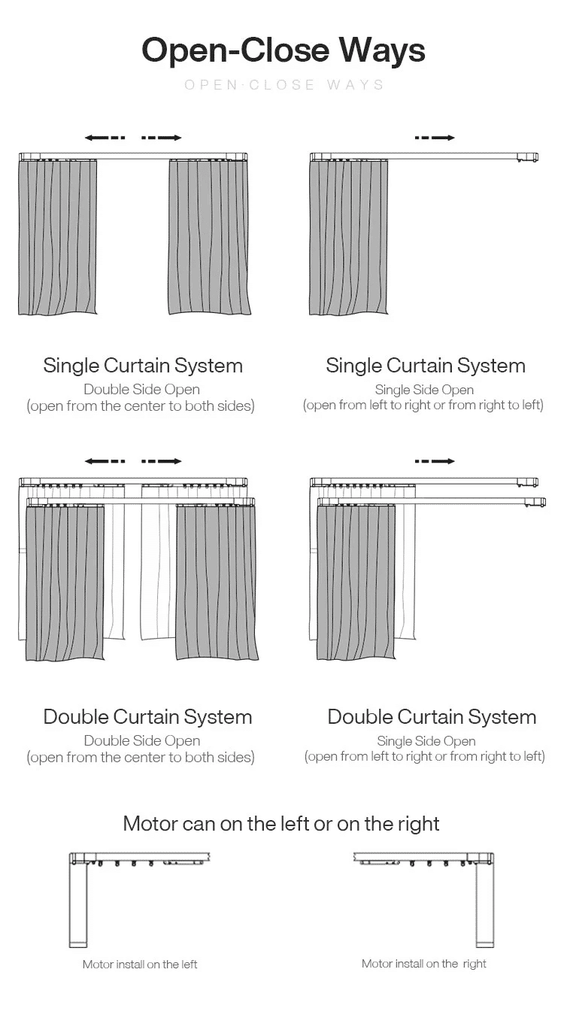 Open-Close Ways
OPEN·CLOSE WAYS

Single Curtain System
Double Side Open
(open from the center to both sides)

Single Curtain System
Single Side Open
(open from left to right or from right to left)

Double Curtain System
Double Side Open
(open from the center to both sides)

Double Curtain System
Single Side Open
(open from left to right or from right to left)

Motor can on the left or on the right

Motor install on the left

Motor install on the right