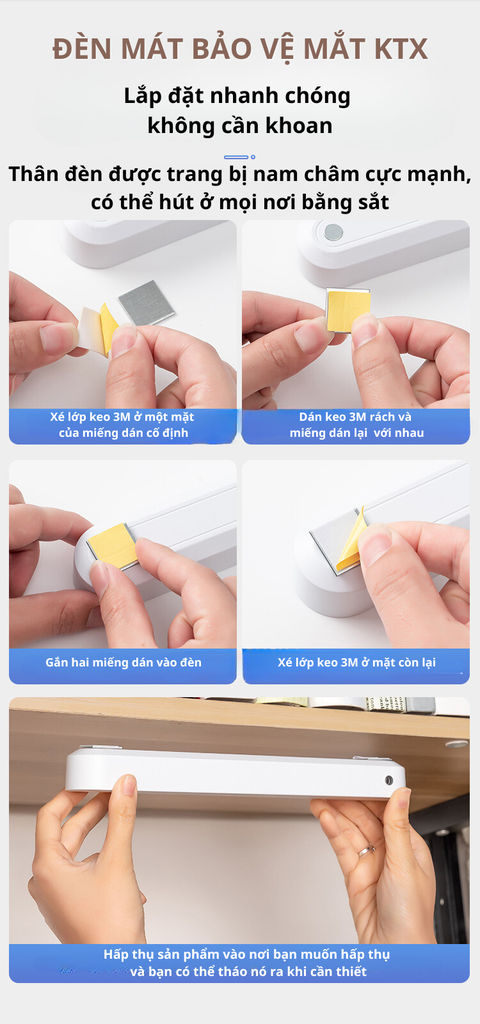 ĐÈN MÁT BẢO VỆ MẮT KTX

Lắp đặt nhanh chóng không cần khoan

Thân đèn được trang bị nam châm cực mạnh, có thể hút ở mọi nơi bằng sắt

Xé lớp keo 3M ở một mặt của miếng dán cố định

Dán keo 3M rách và miếng dán lại với nhau

Gắn hai miếng dán vào đèn

Xé lớp keo 3M ở mặt còn lại

Hấp thụ sản phẩm vào nơi bạn muốn hấp thụ và bạn có thể tháo nó ra khi cần thiết