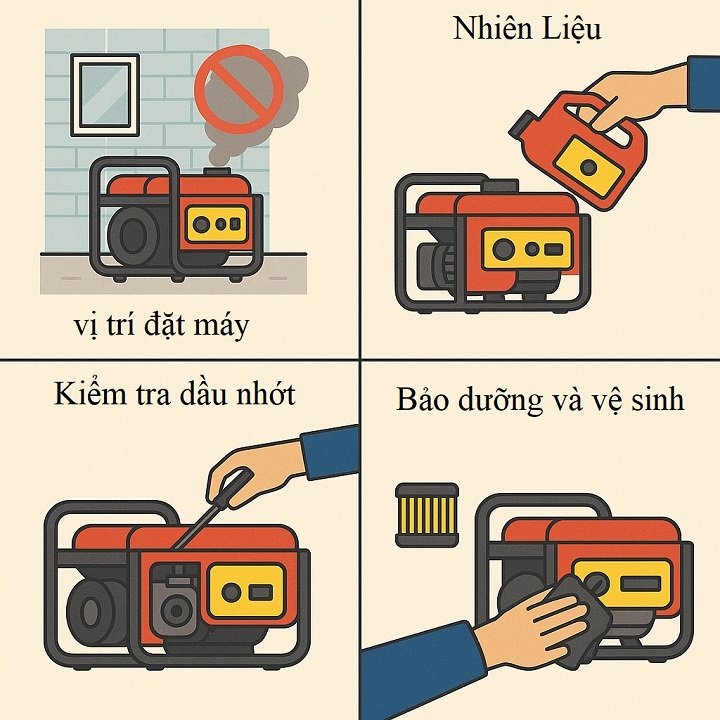 vị trí đặt máy

Nhiên Liệu

Kiểm tra dầu nhớt

Bảo dưỡng và vệ sinh