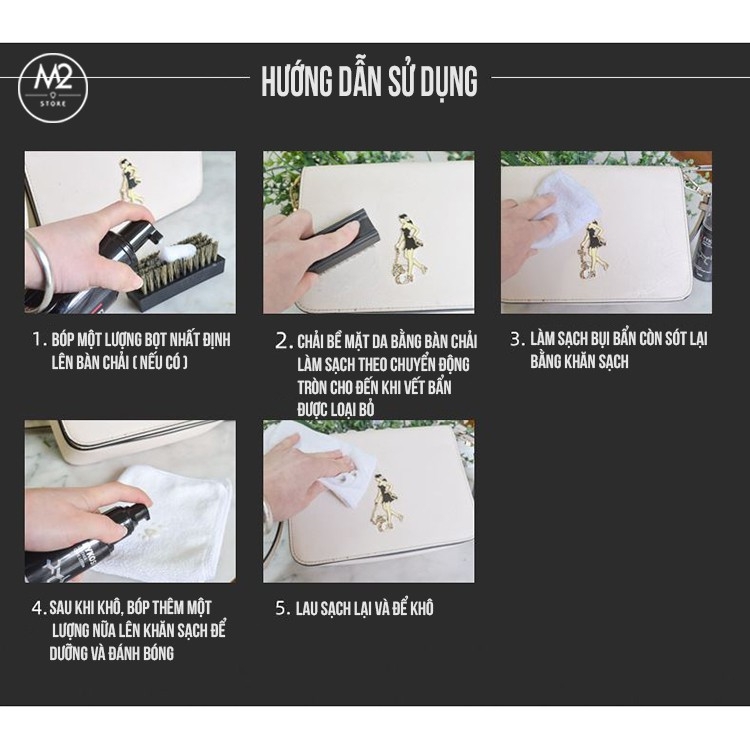 M2 STORE

HƯỚNG DẪN SỬ DỤNG

1. BÓP MỘT LƯỢNG BỌT NHẤT ĐỊNH LÊN BÀN CHẢI ( NẾU CÓ )

2. CHẢI BỀ MẶT DA BẰNG BÀN CHẢI LÀM SẠCH THEO CHUYỂN ĐỘNG TRÒN CHO ĐẾN KHI VẾT BẨN ĐƯỢC LOẠI BỎ

3. LÀM SẠCH BỤI BẨN CÒN SÓT LẠI BẰNG KHĂN SẠCH

4. SAU KHI KHÔ, BÓP THÊM MỘT LƯỢNG NỮA LÊN KHĂN SẠCH ĐỂ DƯỠNG VÀ ĐÁNH BÓNG

5. LAU SẠCH LẠI VÀ ĐỂ KHÔ