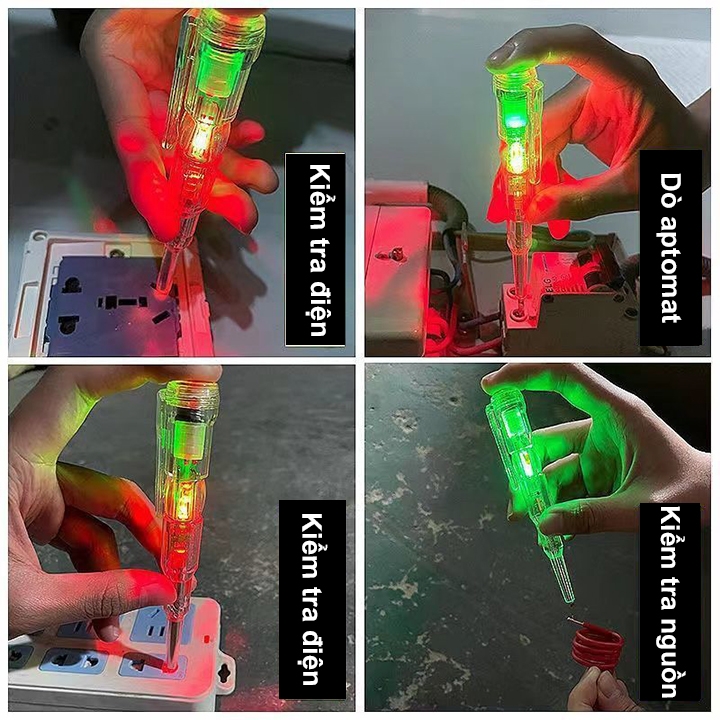 Kiểm tra điện

Dò aptomat

Kiểm tra điện

Kiểm tra nguồn