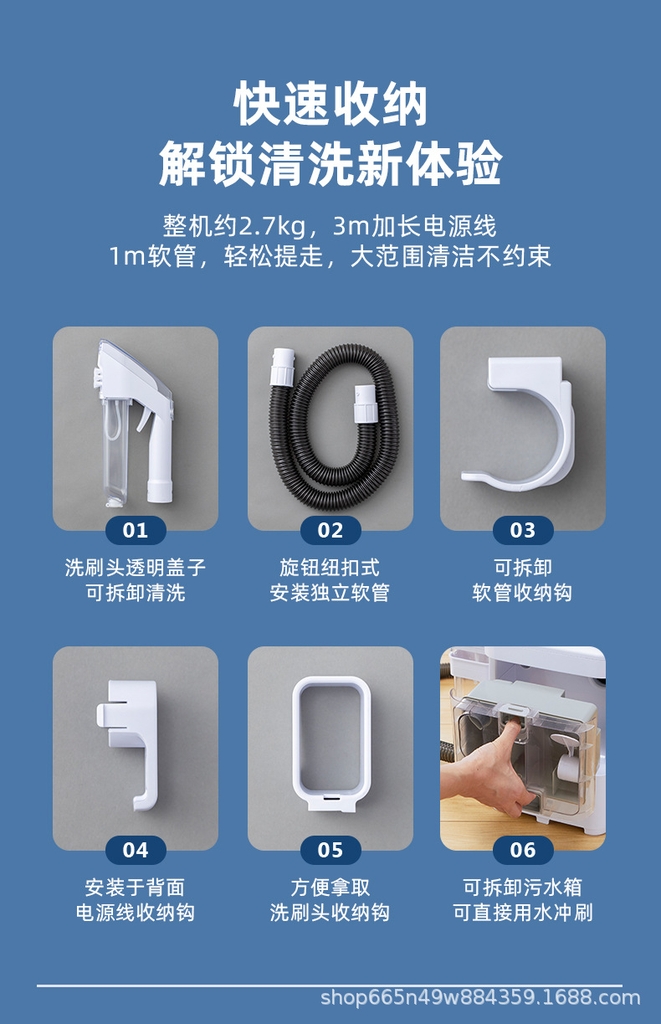 快速收纳
解锁清洗新体验

整机约2.7kg，3m加长电源线
1m软管，轻松提走，大范围清洁不约束

01
洗刷头透明盖子
可拆卸清洗

02
旋钮纽扣式
安装独立软管

03
可拆卸
软管收纳钩

04
安装于背面
电源线收纳钩

05
方便拿取
洗刷头收纳钩

06
可拆卸污水箱
可直接用水冲刷

shop665n49w884359.1688.com