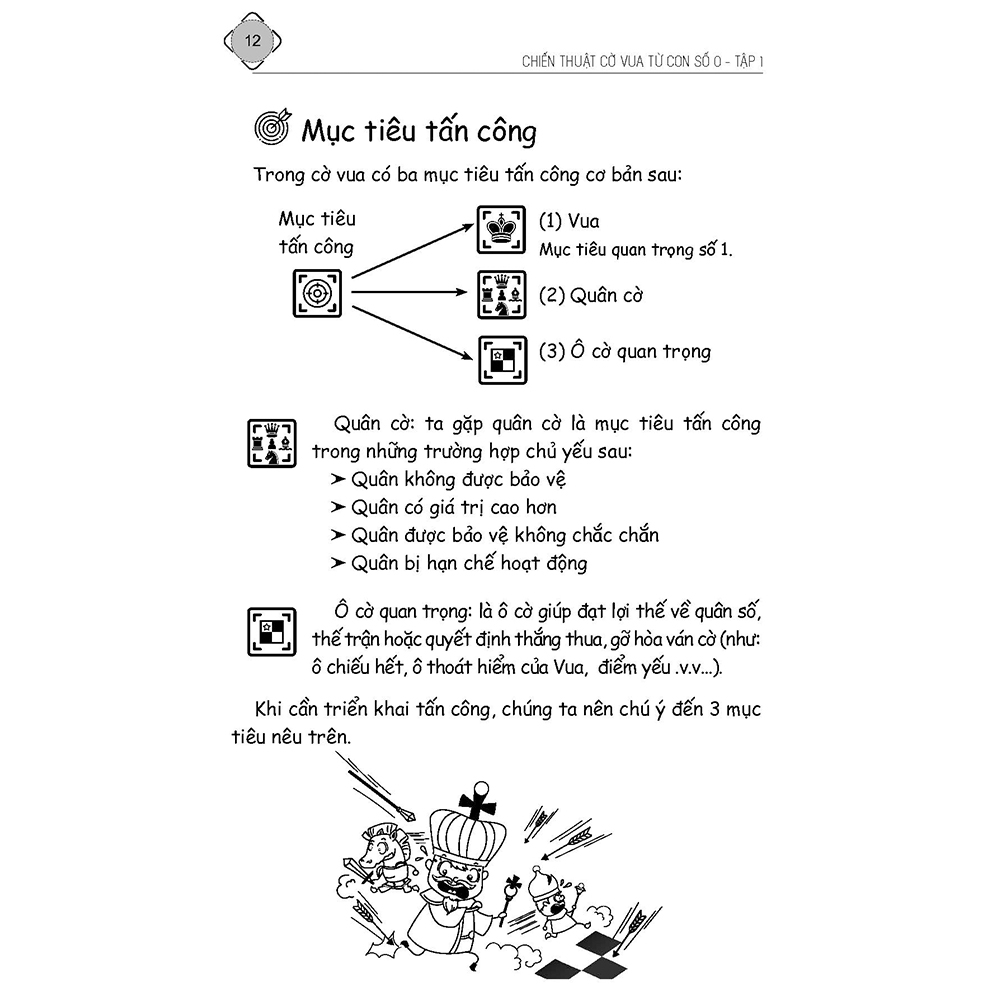 12

CHIẾN THUẬT CỜ VUA TỪ CON SỐ 0 - TẬP 1

Mục tiêu tấn công

Trong cờ vua có ba mục tiêu tấn công cơ bản sau:

Mục tiêu tấn công

(1) Vua
Mục tiêu quan trọng số 1.

(2) Quân cờ

(3) Ô cờ quan trọng

Quân cờ: ta gặp quân cờ là mục tiêu tấn công trong những trường hợp chủ yếu sau:
➤ Quân không được bảo vệ
➤ Quân có giá trị cao hơn
➤ Quân được bảo vệ không chắc chắn
➤ Quân bị hạn chế hoạt động

Ô cờ quan trọng: là ô cờ giúp đạt lợi thế về quân số, thế trận hoặc quyết định thắng thua, gỡ hòa ván cờ (như: ô chiếu hết, ô thoát hiểm của Vua, điểm yếu .v.v...).

Khi cần triển khai tấn công, chúng ta nên chú ý đến 3 mục tiêu nêu trên.