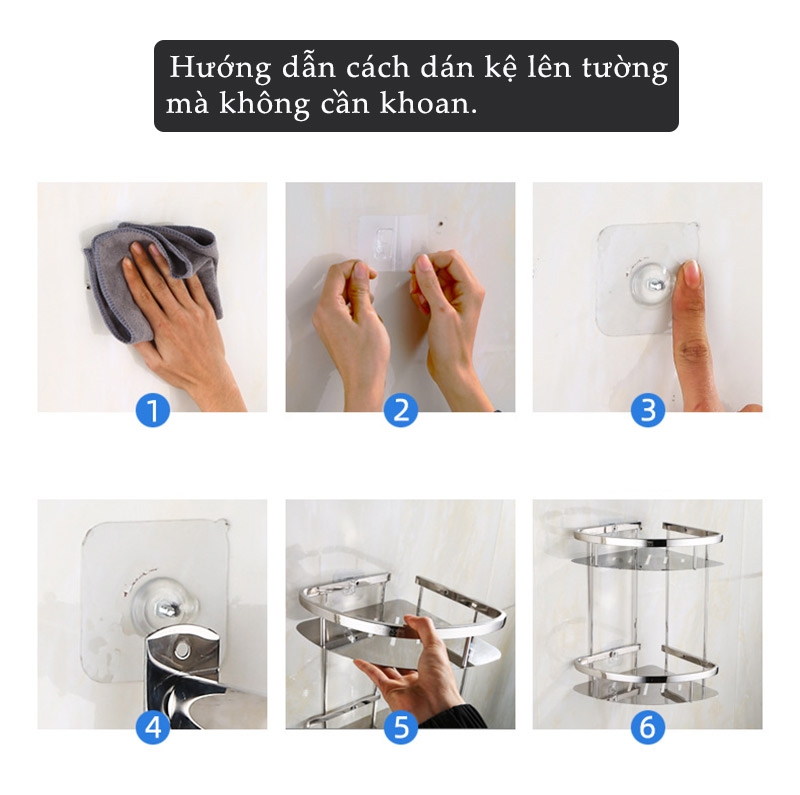 Hướng dẫn cách dán kệ lên tường mà không cần khoan.

1

2

3

4

5

6