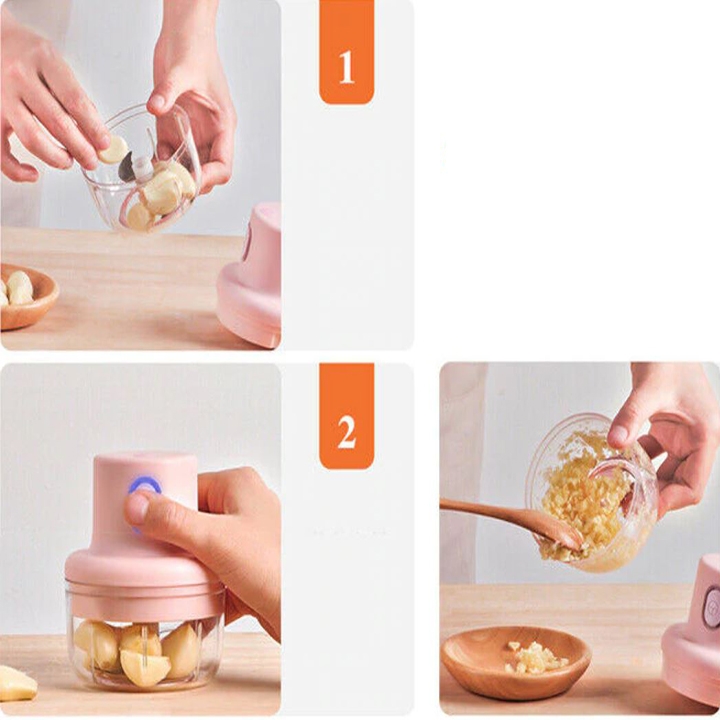 1

2