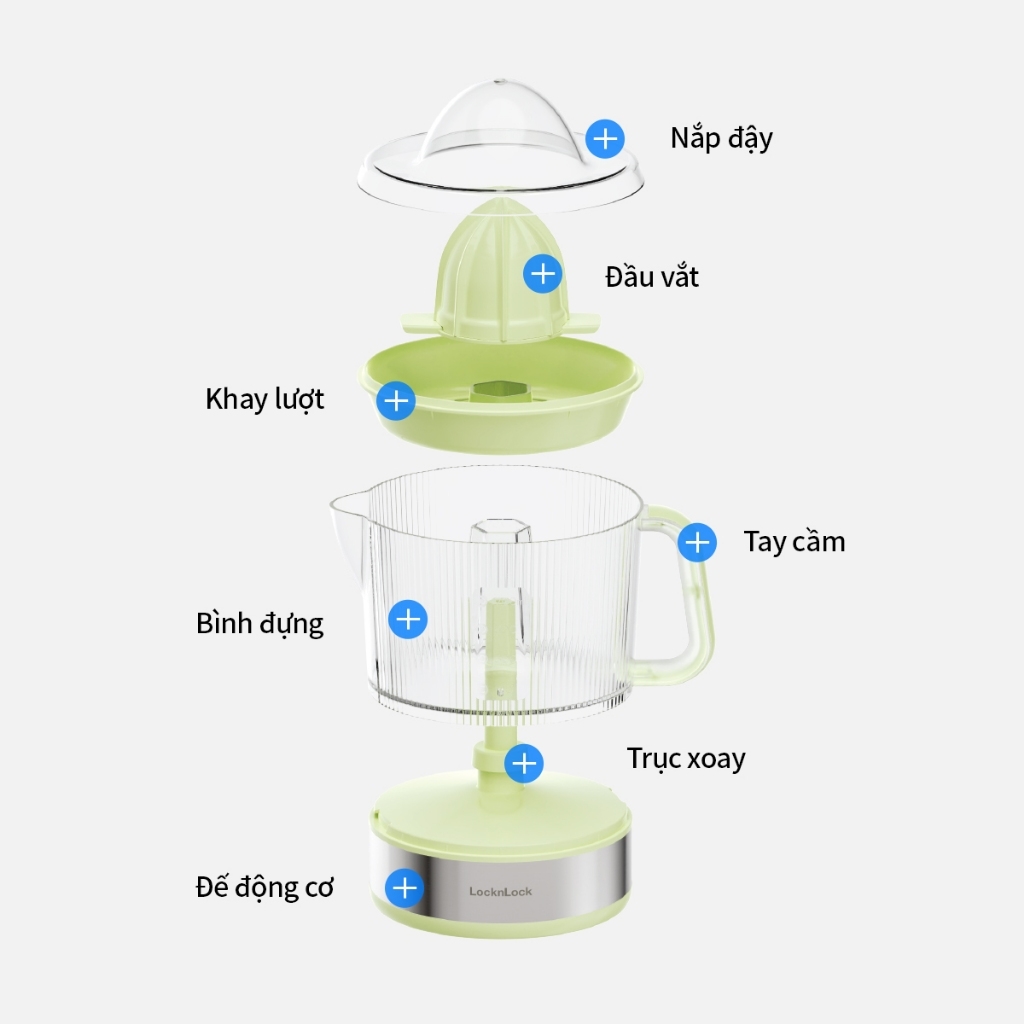 Nắp đậy

Đầu vắt

Khay lượt

Tay cầm

Bình đựng

Trục xoay

Đế động cơ

LocknLock