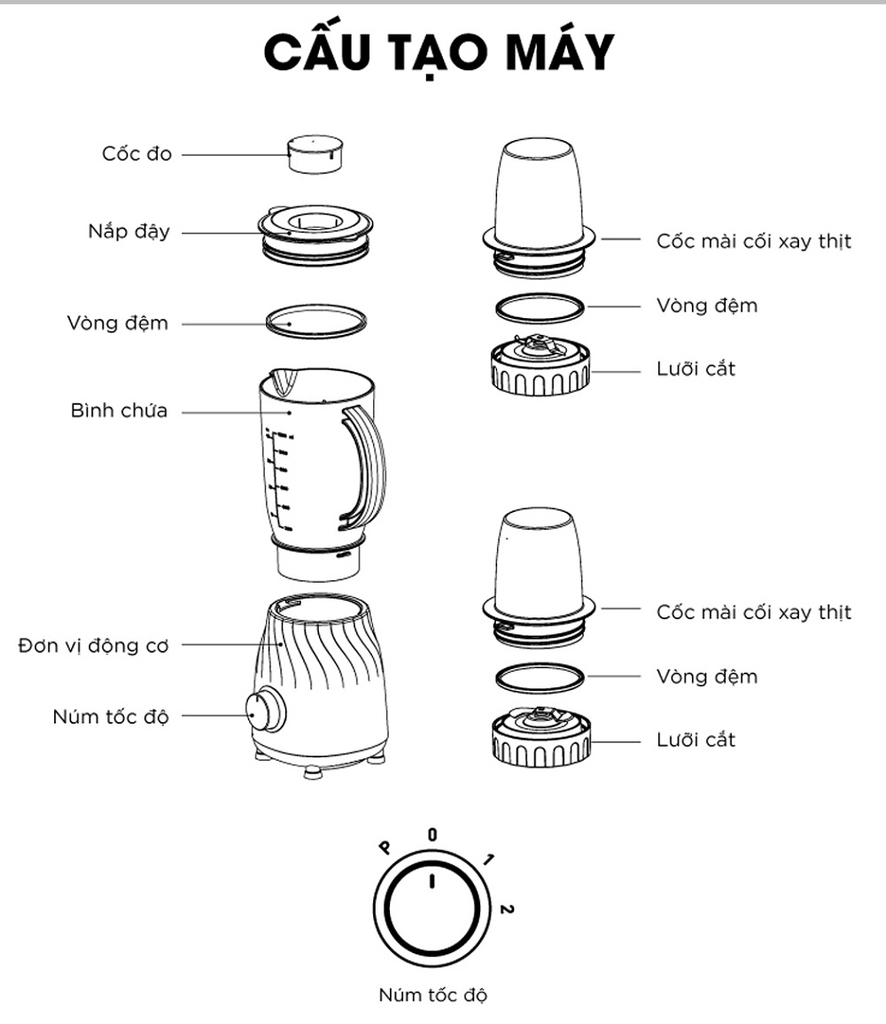 CẤU TẠO MÁY

Cốc đo

Nắp đậy

Vòng đệm

Bình chứa

Đơn vị động cơ

Núm tốc độ

Cốc mài cối xay thịt

Vòng đệm

Lưỡi cắt

Cốc mài cối xay thịt

Vòng đệm

Lưỡi cắt

P
0
1
2

Núm tốc độ