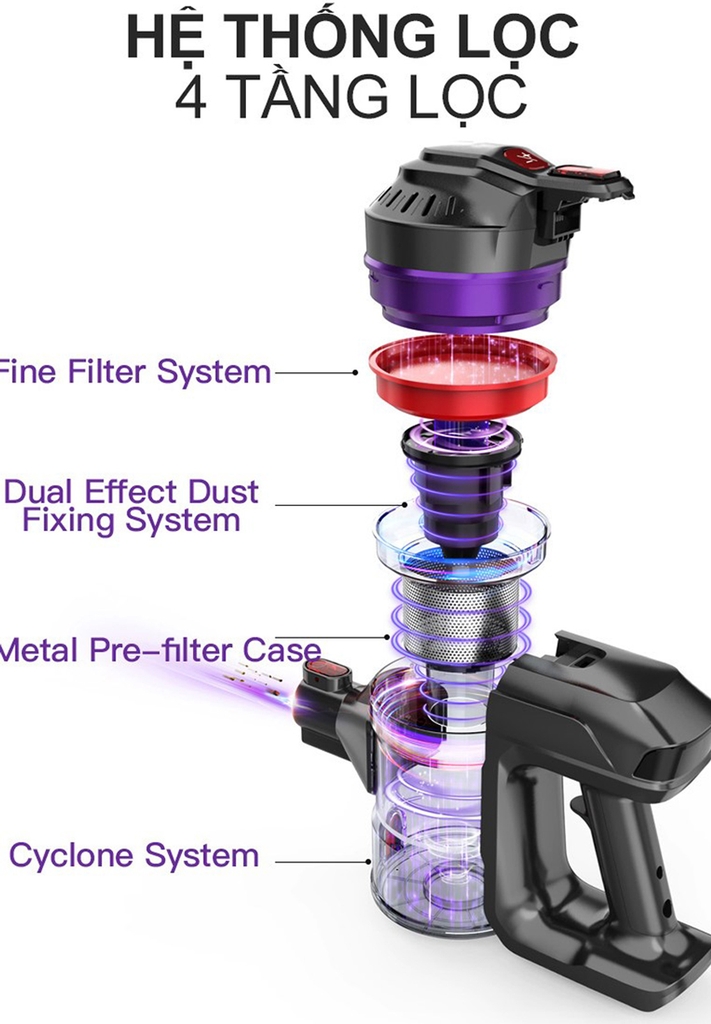 HỆ THỐNG LỌC
4 TẦNG LỌC

Fine Filter System

Dual Effect Dust Fixing System

Metal Pre-filter Case

Cyclone System