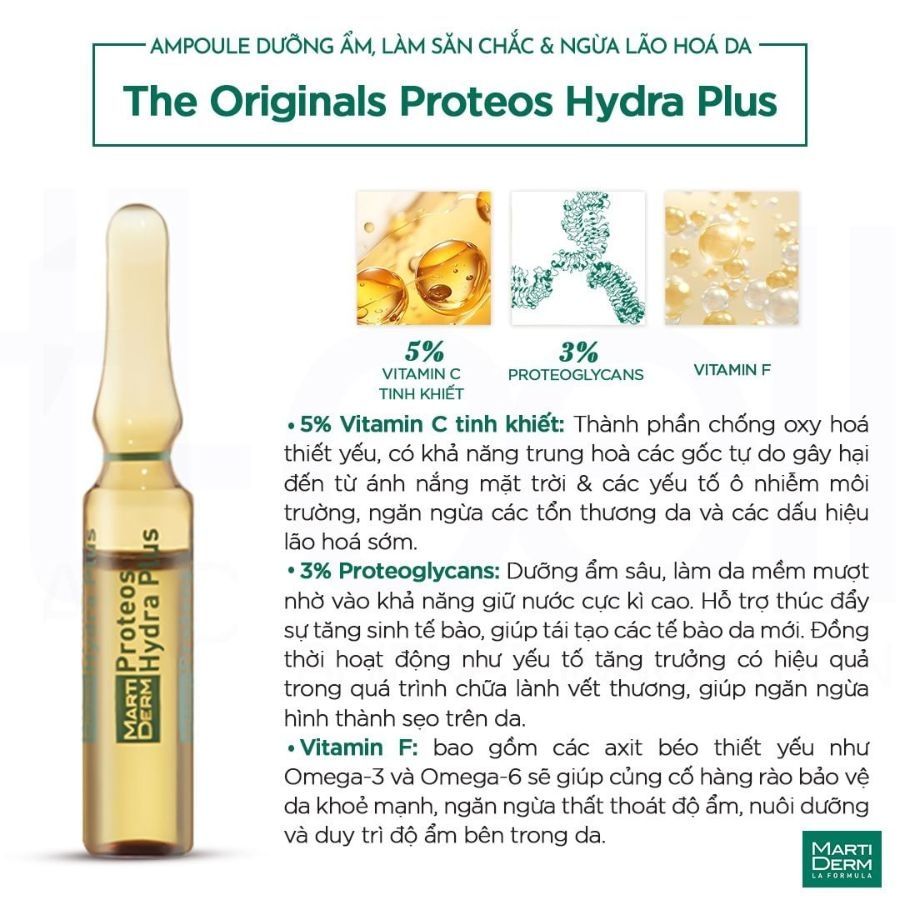 AMPOULE DƯỠNG ẨM, LÀM SĂN CHẮC & NGỪA LÃO HOÁ DA

The Originals Proteos Hydra Plus

MARTI DERM Proteos Hydra Plus

5%
VITAMIN C
TINH KHIẾT

3%
PROTEOGLYCANS

VITAMIN F

• 5% Vitamin C tinh khiết: Thành phần chống oxy hoá thiết yếu, có khả năng trung hoà các gốc tự do gây hại đến từ ánh nắng mặt trời & các yếu tố ô nhiễm môi trường, ngăn ngừa các tổn thương da và các dấu hiệu lão hoá sớm.

• 3% Proteoglycans: Dưỡng ẩm sâu, làm da mềm mượt nhờ vào khả năng giữ nước cực kì cao. Hỗ trợ thúc đẩy sự tăng sinh tế bào, giúp tái tạo các tế bào da mới. Đồng thời hoạt động như yếu tố tăng trưởng có hiệu quả trong quá trình chữa lành vết thương, giúp ngăn ngừa hình thành sẹo trên da.

• Vitamin F: bao gồm các axit béo thiết yếu như Omega-3 và Omega-6 sẽ giúp củng cố hàng rào bảo vệ da khoẻ mạnh, ngăn ngừa thất thoát độ ẩm, nuôi dưỡng và duy trì độ ẩm bên trong da.

MARTI DERM
LA FORMULA