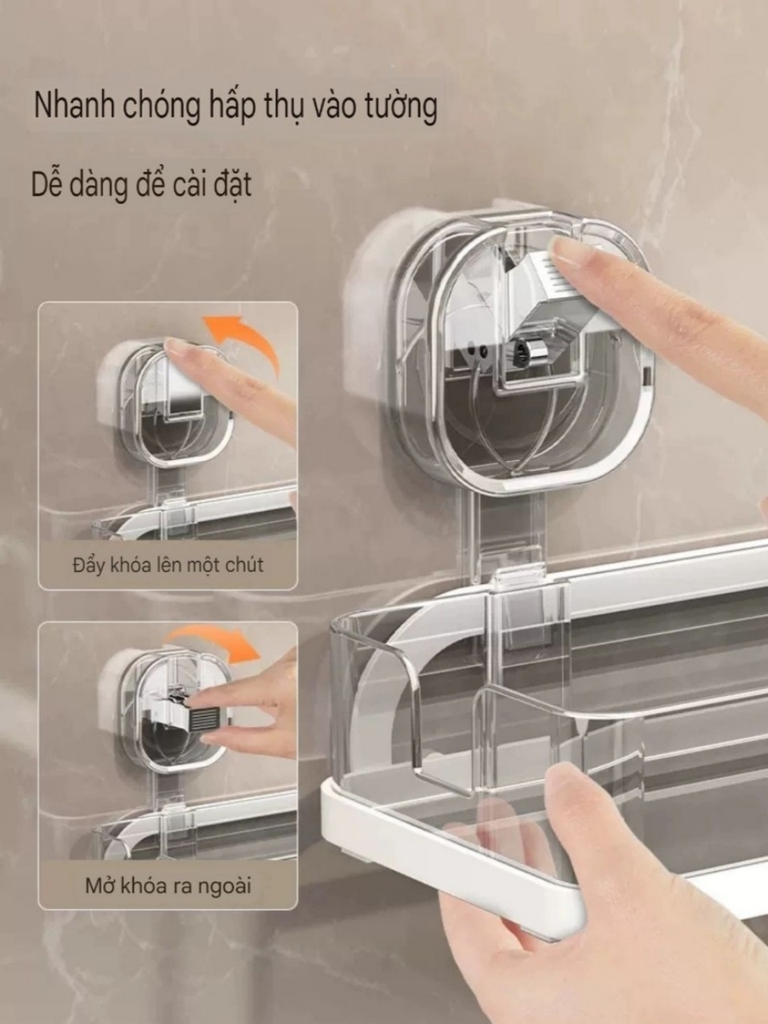 Nhanh chóng hấp thụ vào tường

Dễ dàng để cài đặt

Đẩy khóa lên một chút

Mở khóa ra ngoài