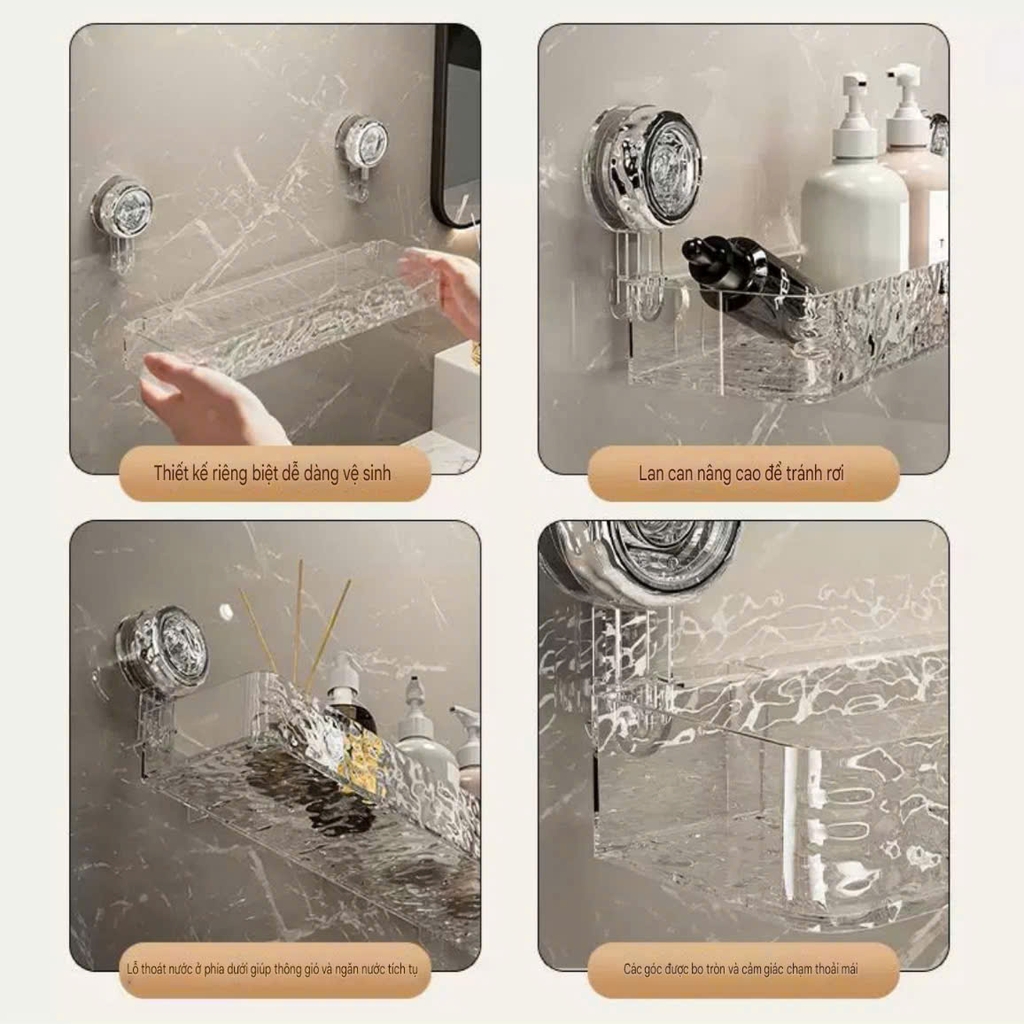 Thiết kế riêng biệt dễ dàng vệ sinh

Lan can nâng cao để tránh rơi

Lỗ thoát nước ở phía dưới giúp thông gió và ngăn nước tích tụ

Các góc được bo tròn và cảm giác chạm thoải mái