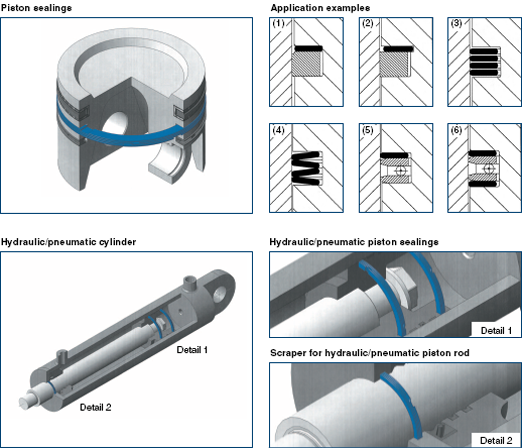 Piston sealings

Application examples

(1)

(2)

(3)

(4)

(5)

(6)

Hydraulic/pneumatic cylinder

Detail 1

Detail 2

Hydraulic/pneumatic piston sealings

Detail 1

Scraper for hydraulic/pneumatic piston rod

Detail 2