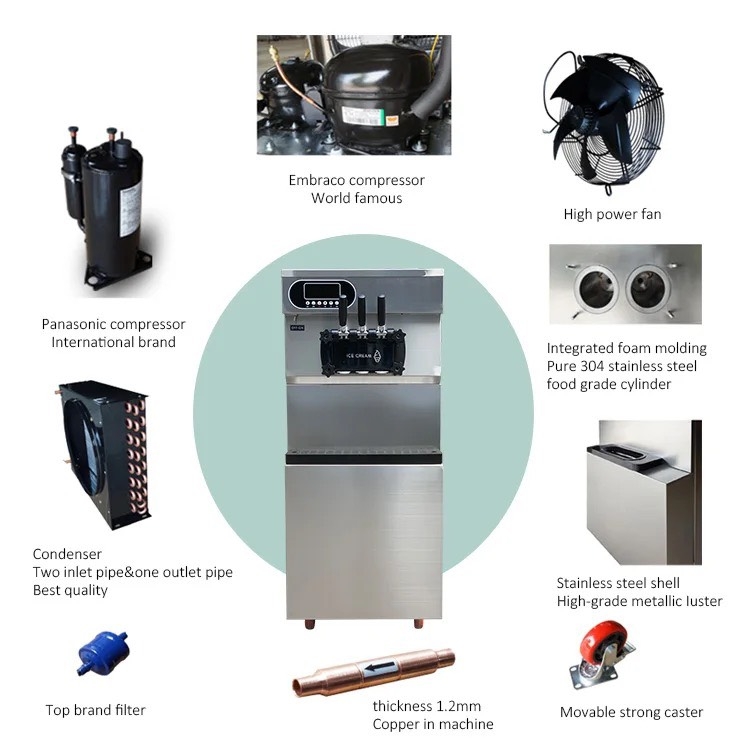 Embraco compressor
World famous

High power fan

Panasonic compressor
International brand

ICE CREAM

Integrated foam molding
Pure 304 stainless steel
food grade cylinder

Condenser
Two inlet pipe&one outlet pipe
Best quality

Stainless steel shell
High-grade metallic luster

Top brand filter

thickness 1.2mm
Copper in machine

Movable strong caster